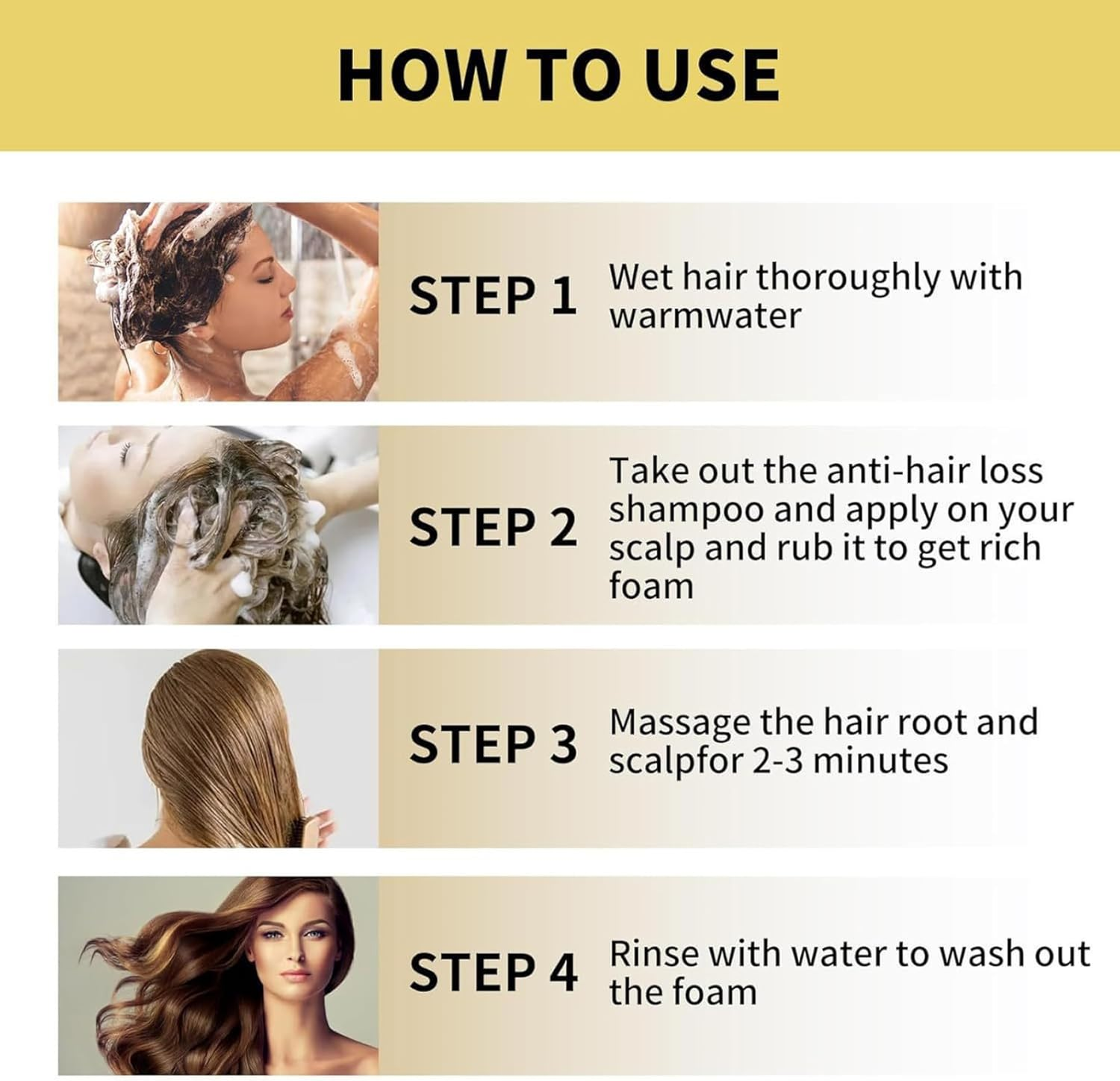 HOW TO USE

STEP 1 Wet hair thoroughly with warmwater

STEP 2 Take out the anti-hair loss shampoo and apply on your scalp and rub it to get rich foam

STEP 3 Massage the hair root and scalpfor 2-3 minutes

STEP 4 Rinse with water to wash out the foam