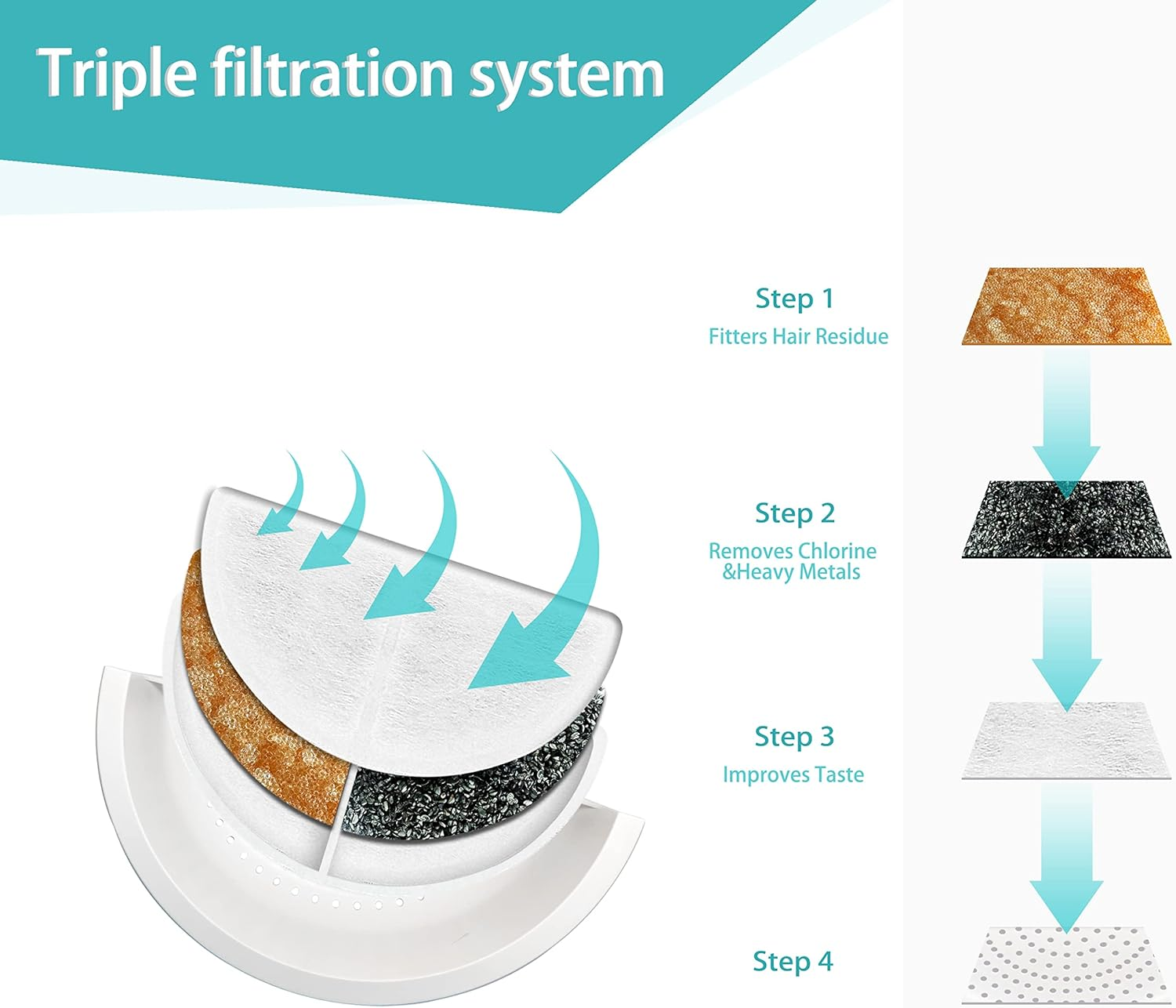 Triple filtration system

Step 1
Fitters Hair Residue

Step 2
Removes Chlorine &Heavy Metals

Step 3
Improves Taste

Step 4