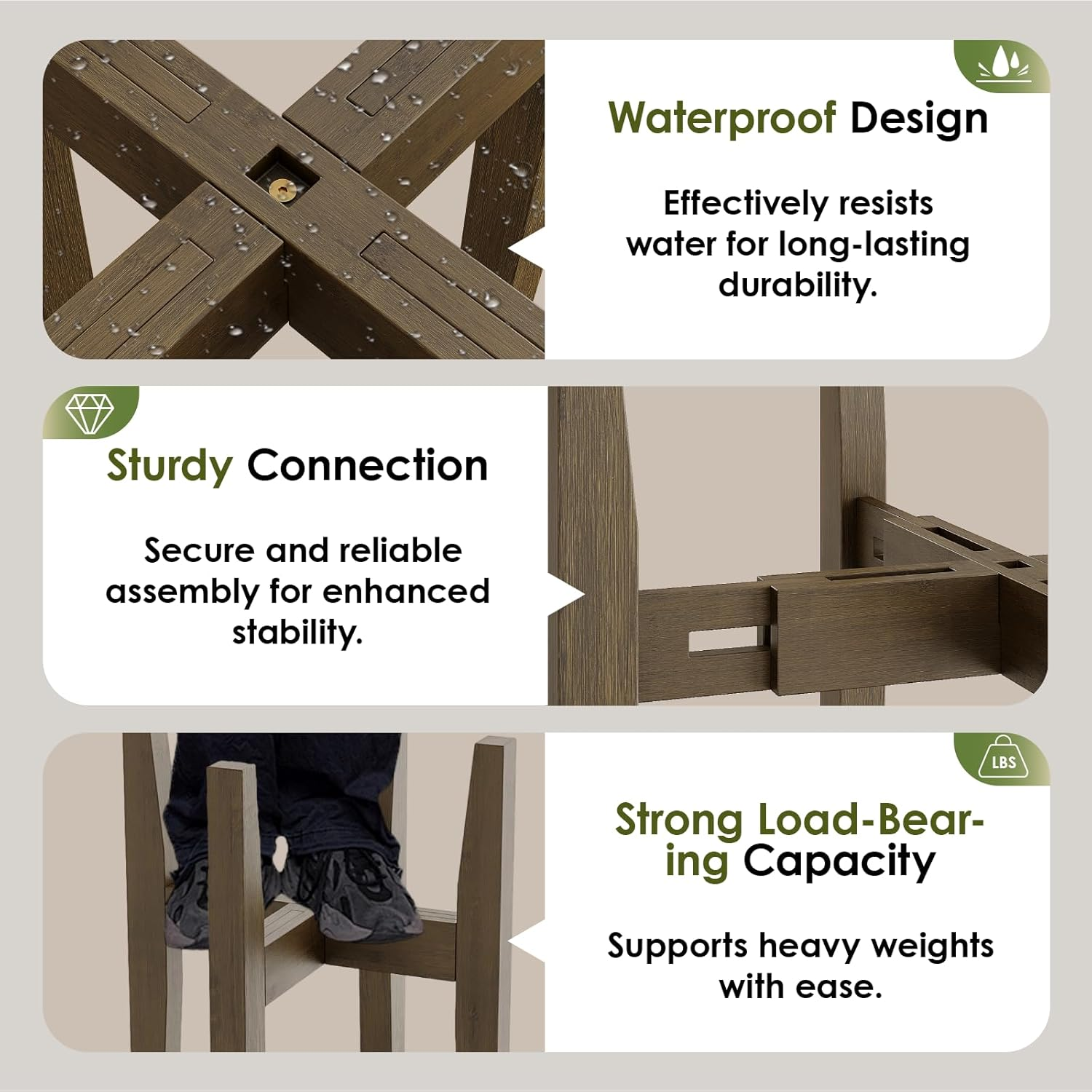 Waterproof Design

Effectively resists water for long-lasting durability.

Sturdy Connection

Secure and reliable assembly for enhanced stability.

LBS

Strong Load-Bearing Capacity

Supports heavy weights with ease.