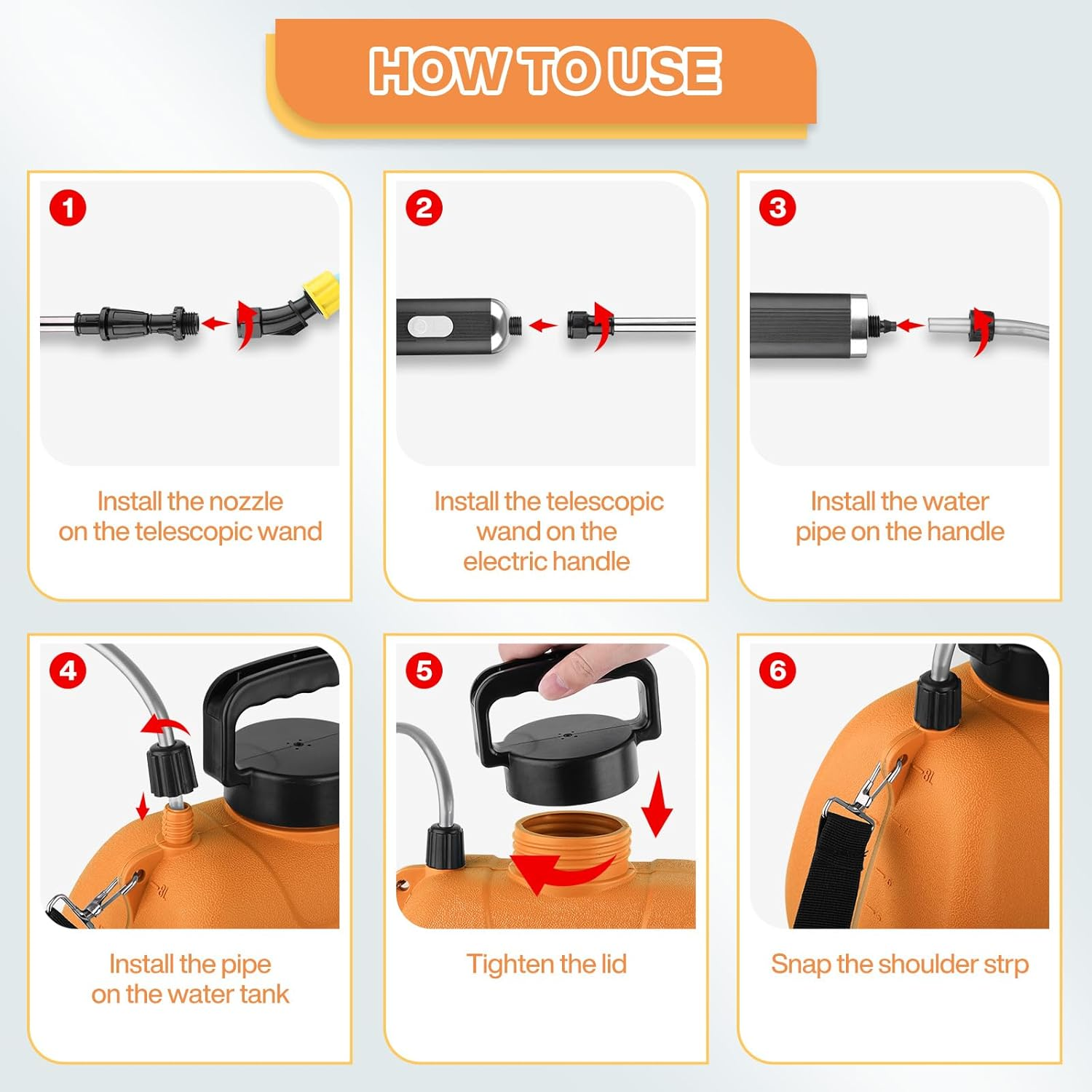 HOW TO USE

1

Install the nozzle on the telescopic wand

2

Install the telescopic wand on the electric handle

3

Install the water pipe on the handle

4

Install the pipe on the water tank

5

Tighten the lid

6

Snap the shoulder strp