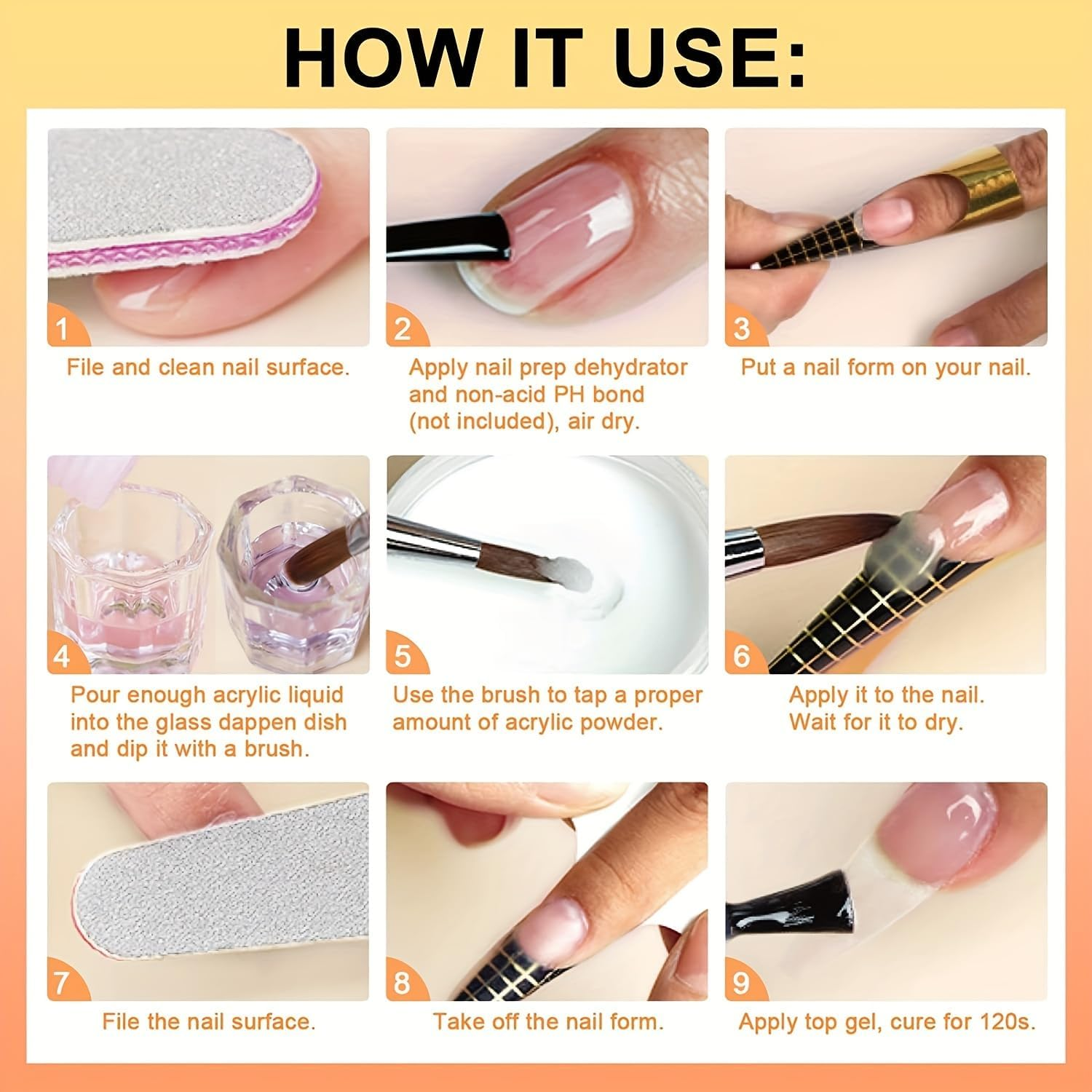 HOW IT USE:

1
File and clean nail surface.

2
Apply nail prep dehydrator and non-acid PH bond (not included), air dry.

3
Put a nail form on your nail.

4
Pour enough acrylic liquid into the glass dappen dish and dip it with a brush.

5
Use the brush to tap a proper amount of acrylic powder.

6
Apply it to the nail. Wait for it to dry.

7
File the nail surface.

8
Take off the nail form.

9
Apply top gel, cure for 120s.