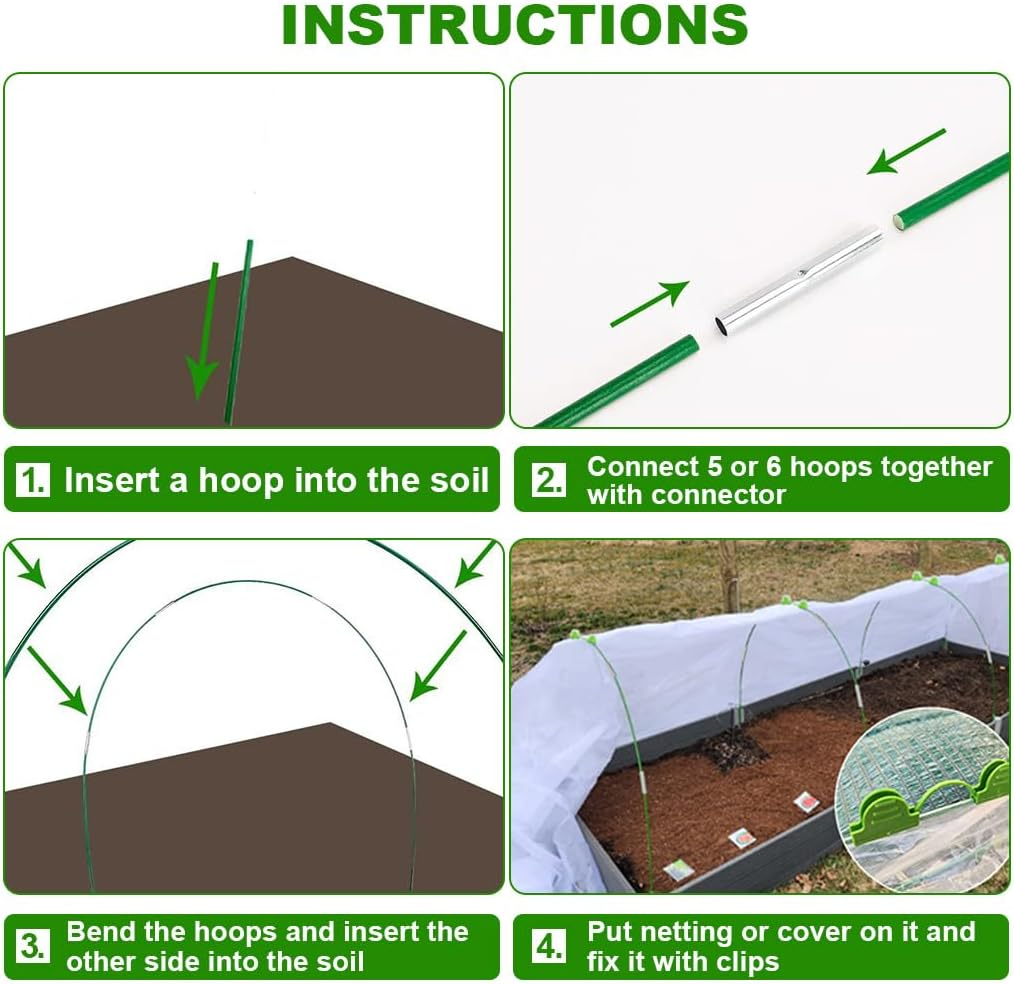 INSTRUCTIONS

1. Insert a hoop into the soil

2. Connect 5 or 6 hoops together with connector

3. Bend the hoops and insert the other side into the soil

4. Put netting or cover on it and fix it with clips