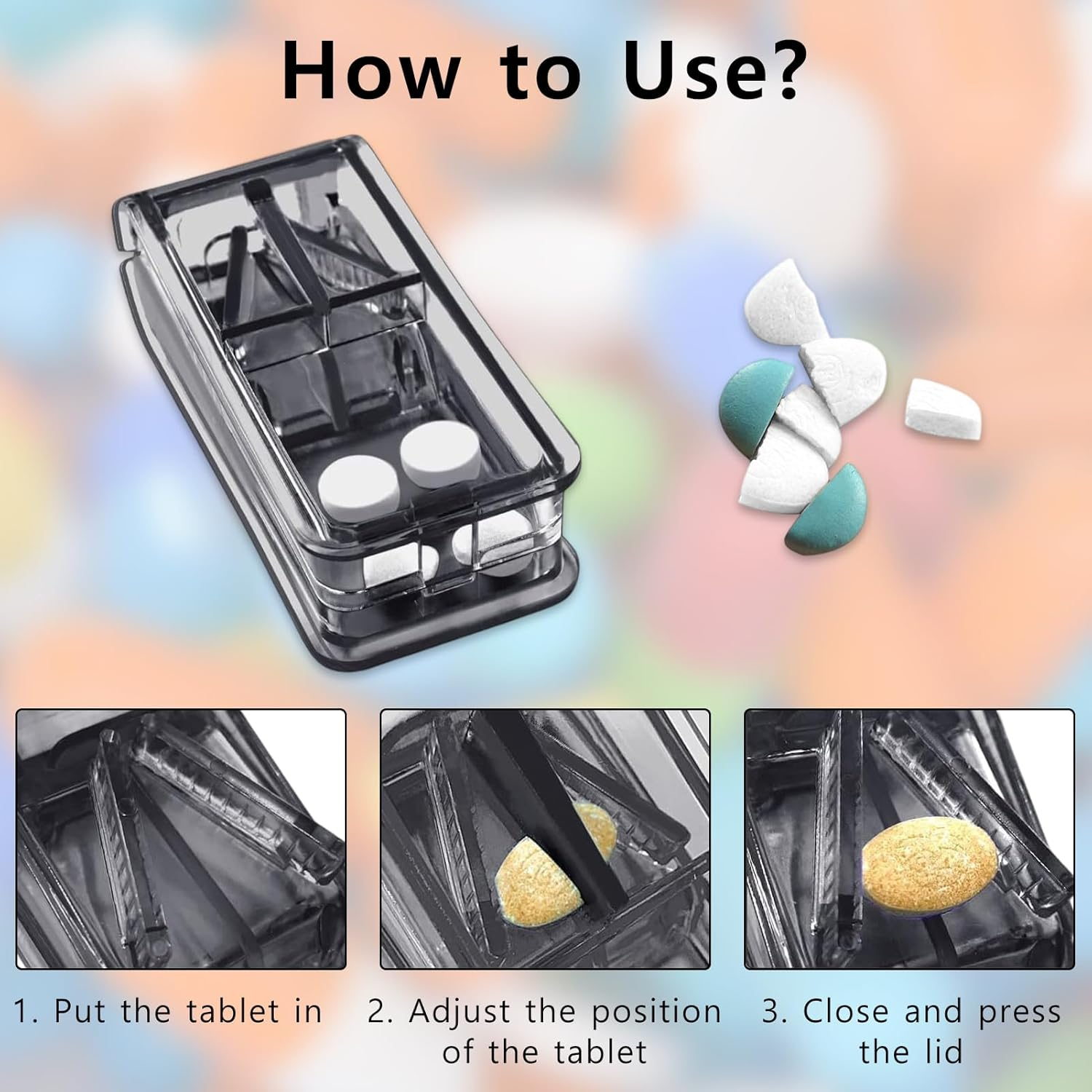 How to Use?

1. Put the tablet in

2. Adjust the position of the tablet

3. Close and press the lid