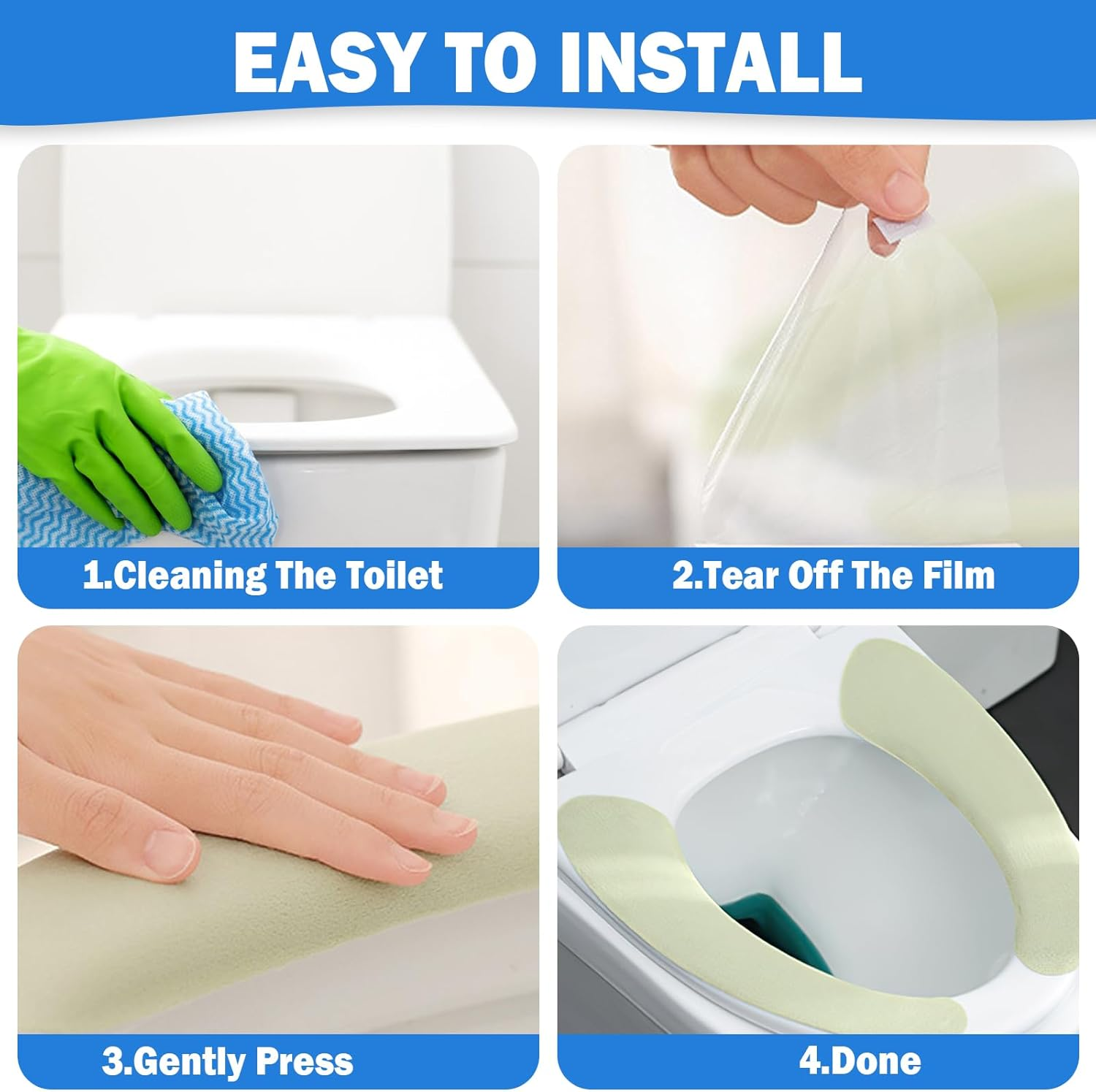 EASY TO INSTALL

1.Cleaning The Toilet

2.Tear Off The Film

3.Gently Press

4.Done