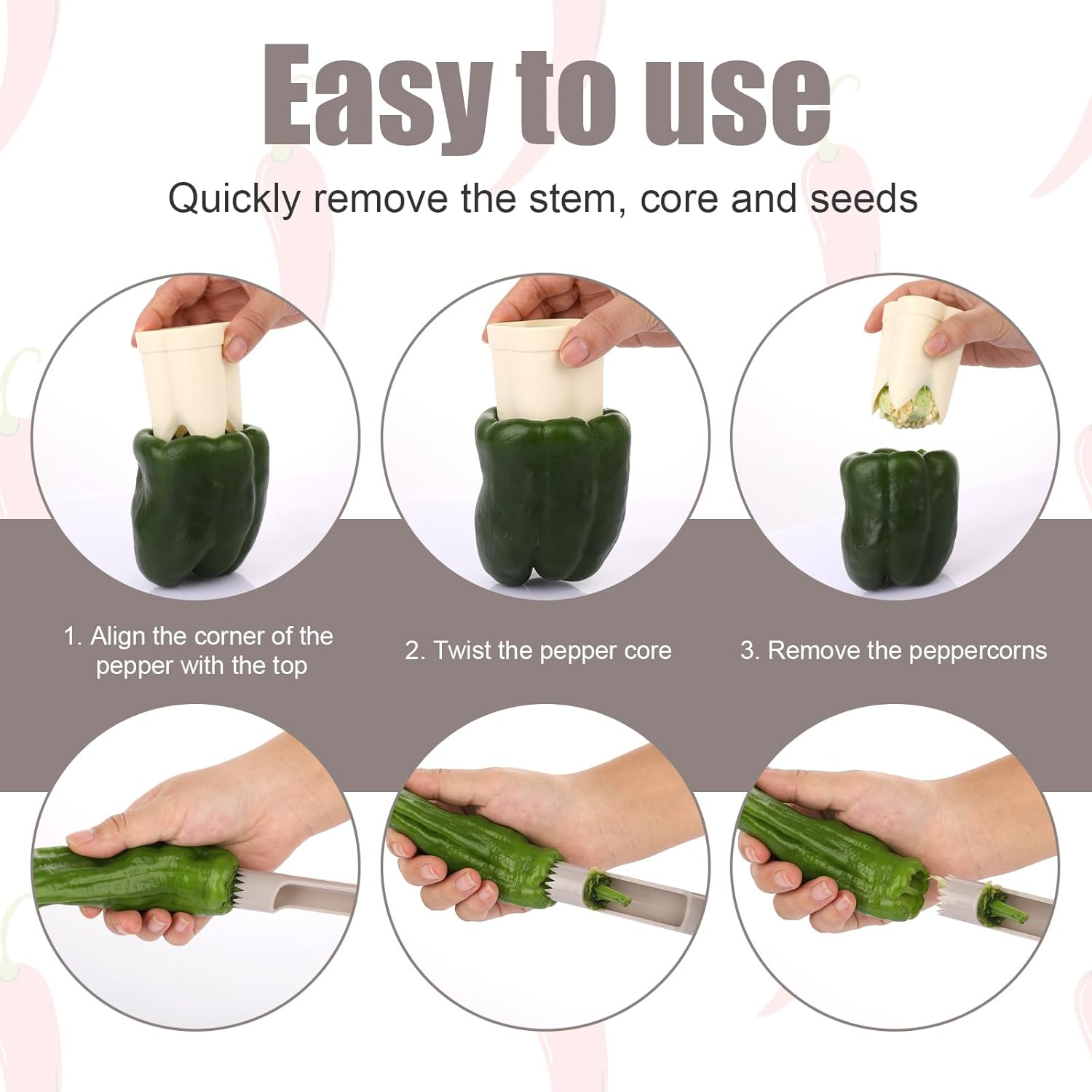 Easy to use

Quickly remove the stem, core and seeds

1. Align the corner of the pepper with the top

2. Twist the pepper core

3. Remove the peppercorns