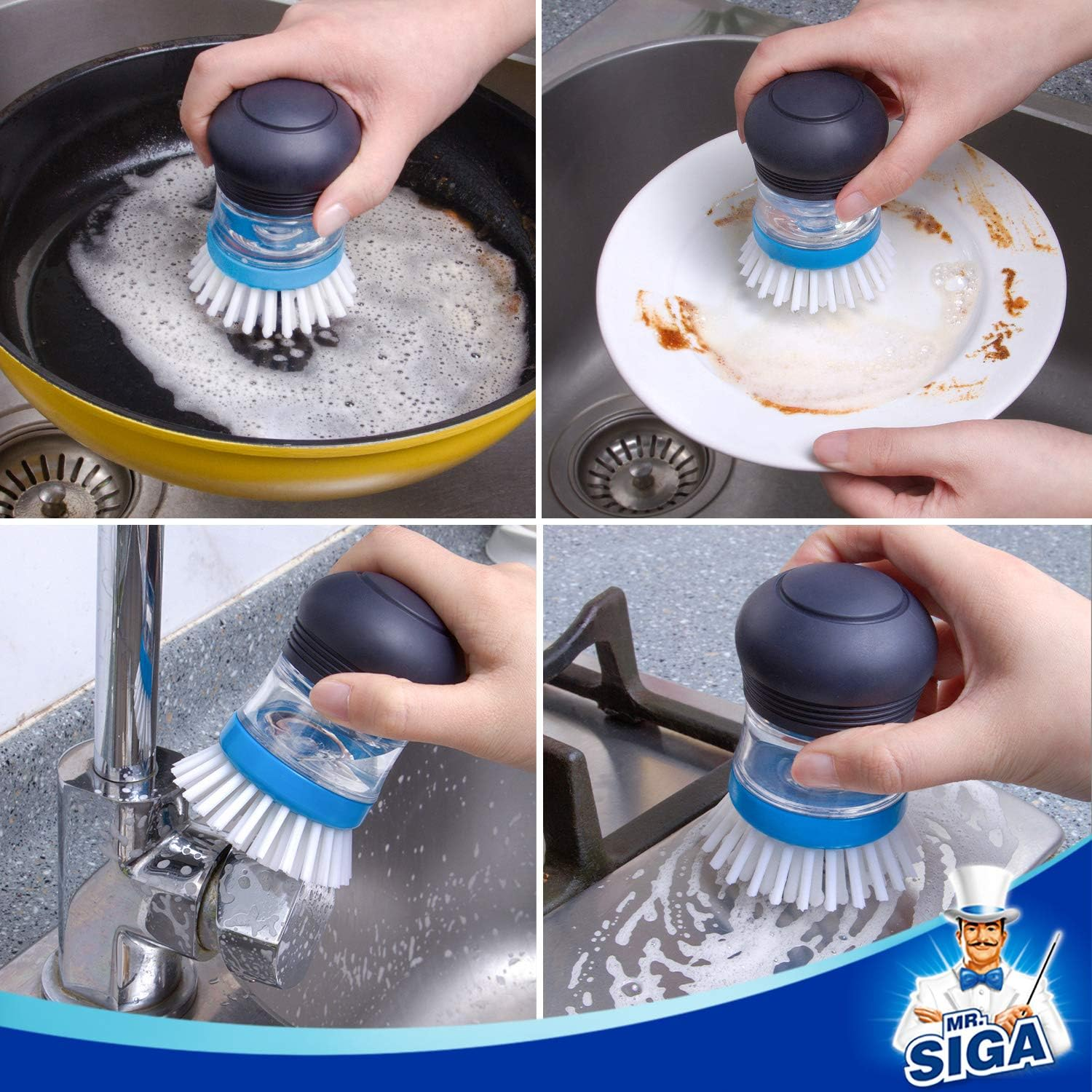 MR. SIGA