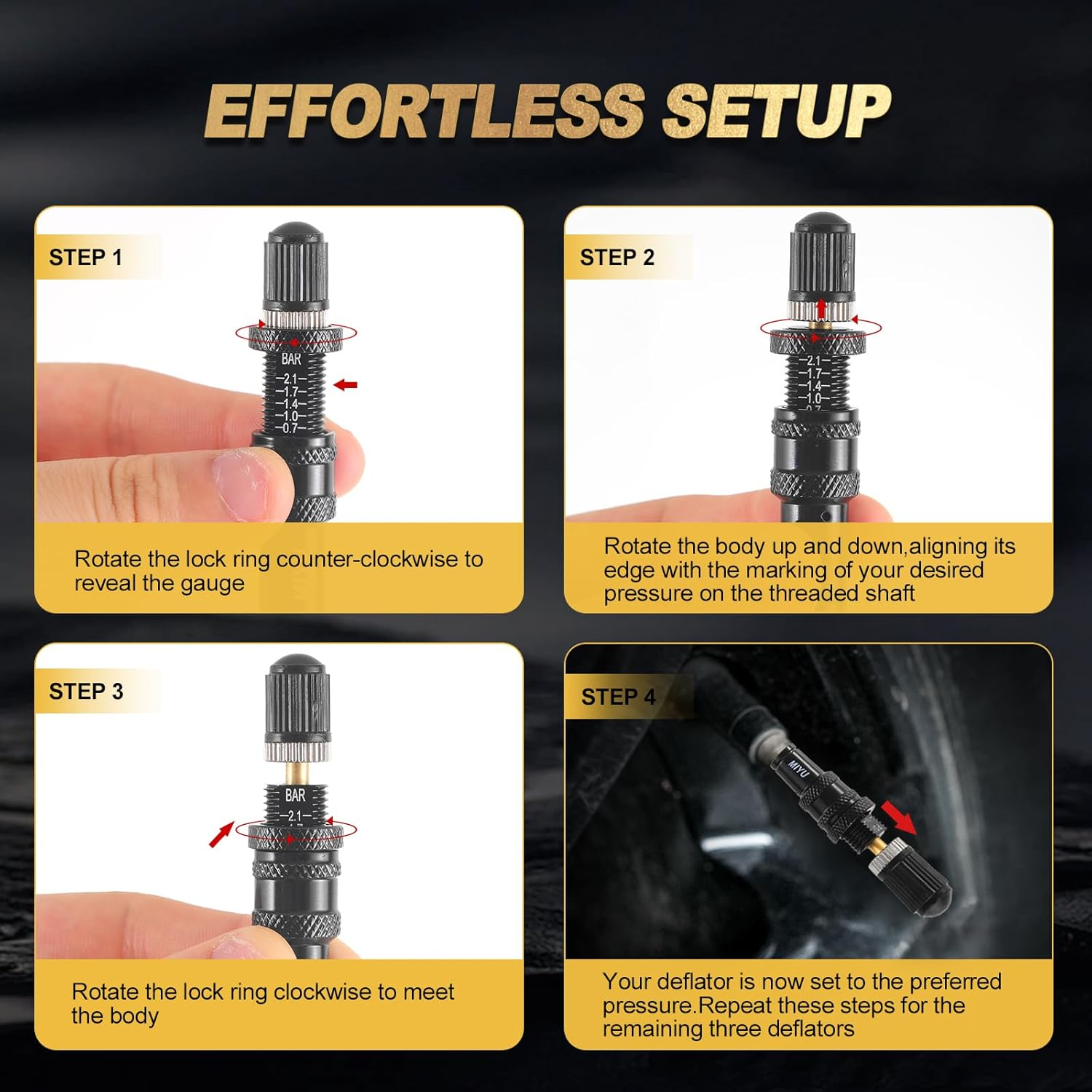 EFFORTLESS SETUP

STEP 1

BAR
2.1
1.7
1.4
1.0
0.7

Rotate the lock ring counter-clockwise to reveal the gauge

STEP 2

2.1
1.7
1.4
1.0

Rotate the body up and down,aligning its edge with the marking of your desired pressure on the threaded shaft

STEP 3

BAR
2.1

Rotate the lock ring clockwise to meet the body

STEP 4

MIYU

Your deflator is now set to the preferred pressure.Repeat these steps for the remaining three deflators