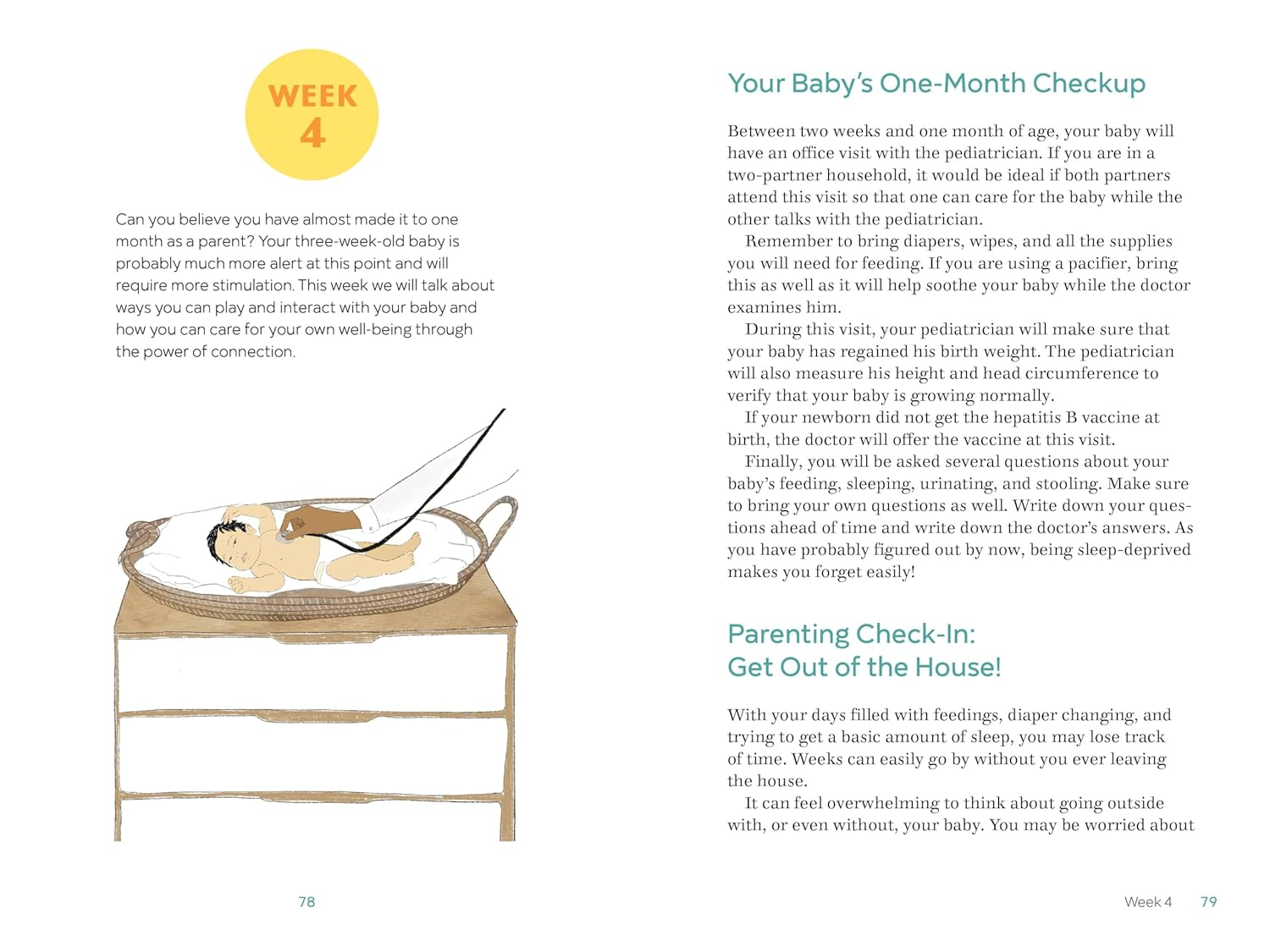 WEEK
4

Can you believe you have almost made it to one month as a parent? Your three-week-old baby is probably much more alert at this point and will require more stimulation. This week we will talk about ways you can play and interact with your baby and how you can care for your own well-being through the power of connection.

78

Your Baby's One-Month Checkup

Between two weeks and one month of age, your baby will have an office visit with the pediatrician. If you are in a two-partner household, it would be ideal if both partners attend this visit so that one can care for the baby while the other talks with the pediatrician.

Remember to bring diapers, wipes, and all the supplies you will need for feeding. If you are using a pacifier, bring this as well as it will help soothe your baby while the doctor examines him.

During this visit, your pediatrician will make sure that your baby has regained his birth weight. The pediatrician will also measure his height and head circumference to verify that your baby is growing normally.

If your newborn did not get the hepatitis B vaccine at birth, the doctor will offer the vaccine at this visit.

Finally, you will be asked several questions about your baby's feeding, sleeping, urinating, and stooling. Make sure to bring your own questions as well. Write down your questions ahead of time and write down the doctor's answers. As you have probably figured out by now, being sleep-deprived makes you forget easily!

Parenting Check-In:
Get Out of the House!

With your days filled with feedings, diaper changing, and trying to get a basic amount of sleep, you may lose track of time. Weeks can easily go by without you ever leaving the house.

It can feel overwhelming to think about going outside with, or even without, your baby. You may be worried about

Week 4 79