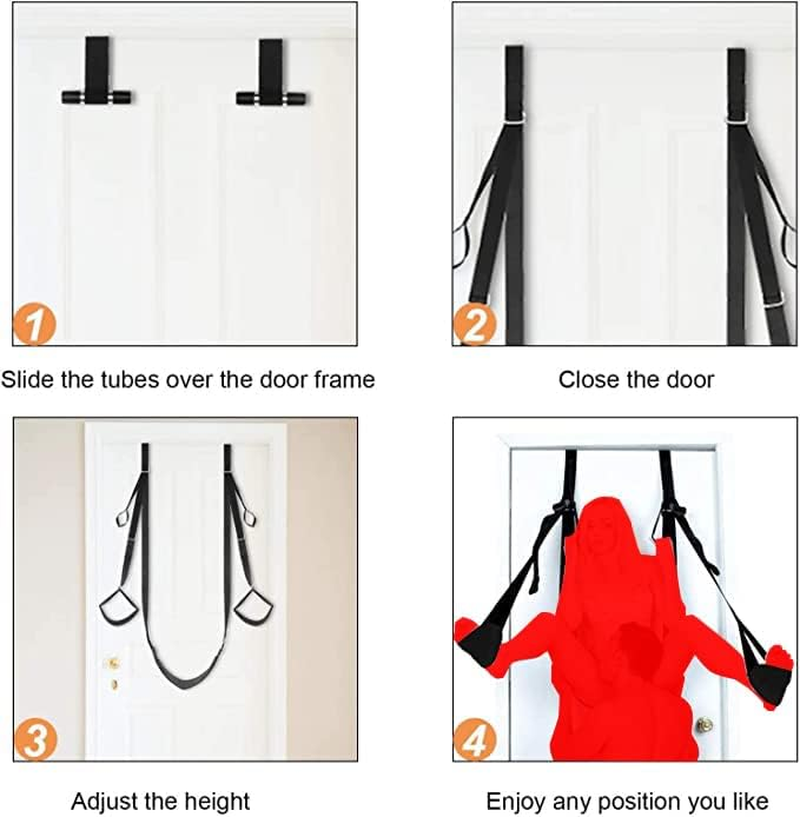 1

Slide the tubes over the door frame

2

Close the door

3

Adjust the height

4

Enjoy any position you like