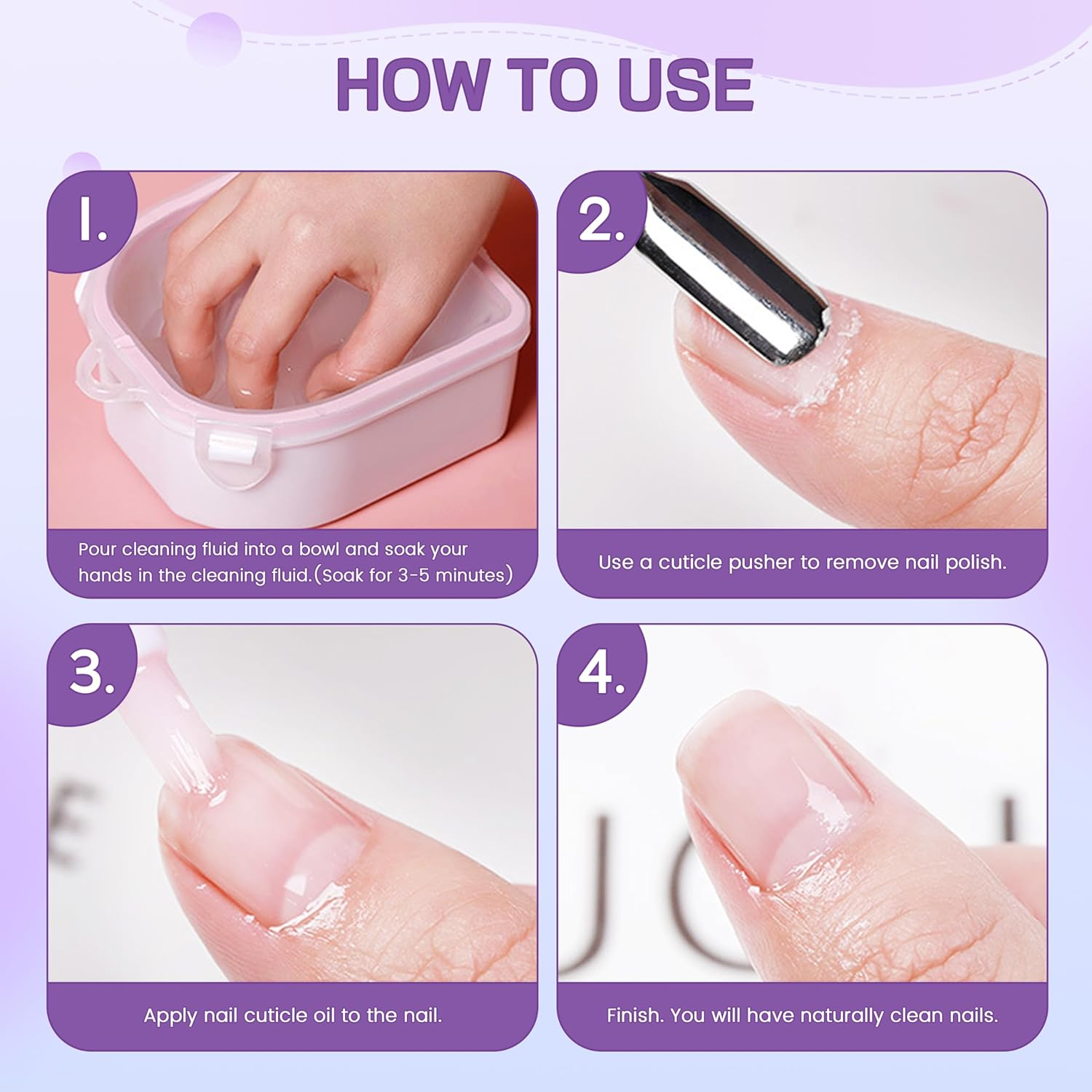 HOW TO USE

1.

Pour cleaning fluid into a bowl and soak your hands in the cleaning fluid.(Soak for 3-5 minutes)

2.

Use a cuticle pusher to remove nail polish.

3.

Apply nail cuticle oil to the nail.

4.

Finish. You will have naturally clean nails.