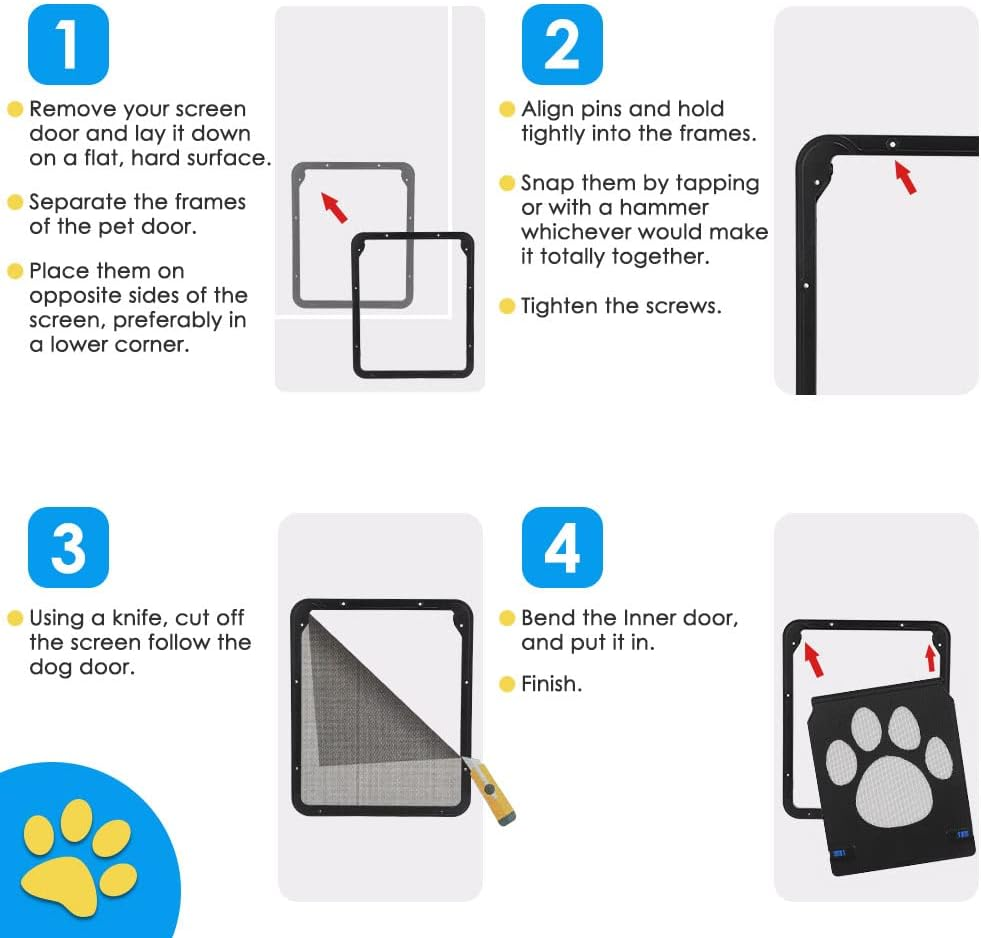 1

Remove your screen door and lay it down on a flat, hard surface.

Separate the frames of the pet door.

Place them on opposite sides of the screen, preferably in a lower corner.

2

Align pins and hold tightly into the frames.

Snap them by tapping or with a hammer whichever would make it totally together.

Tighten the screws.

3

Using a knife, cut off the screen follow the dog door.

4

Bend the Inner door, and put it in.

Finish.