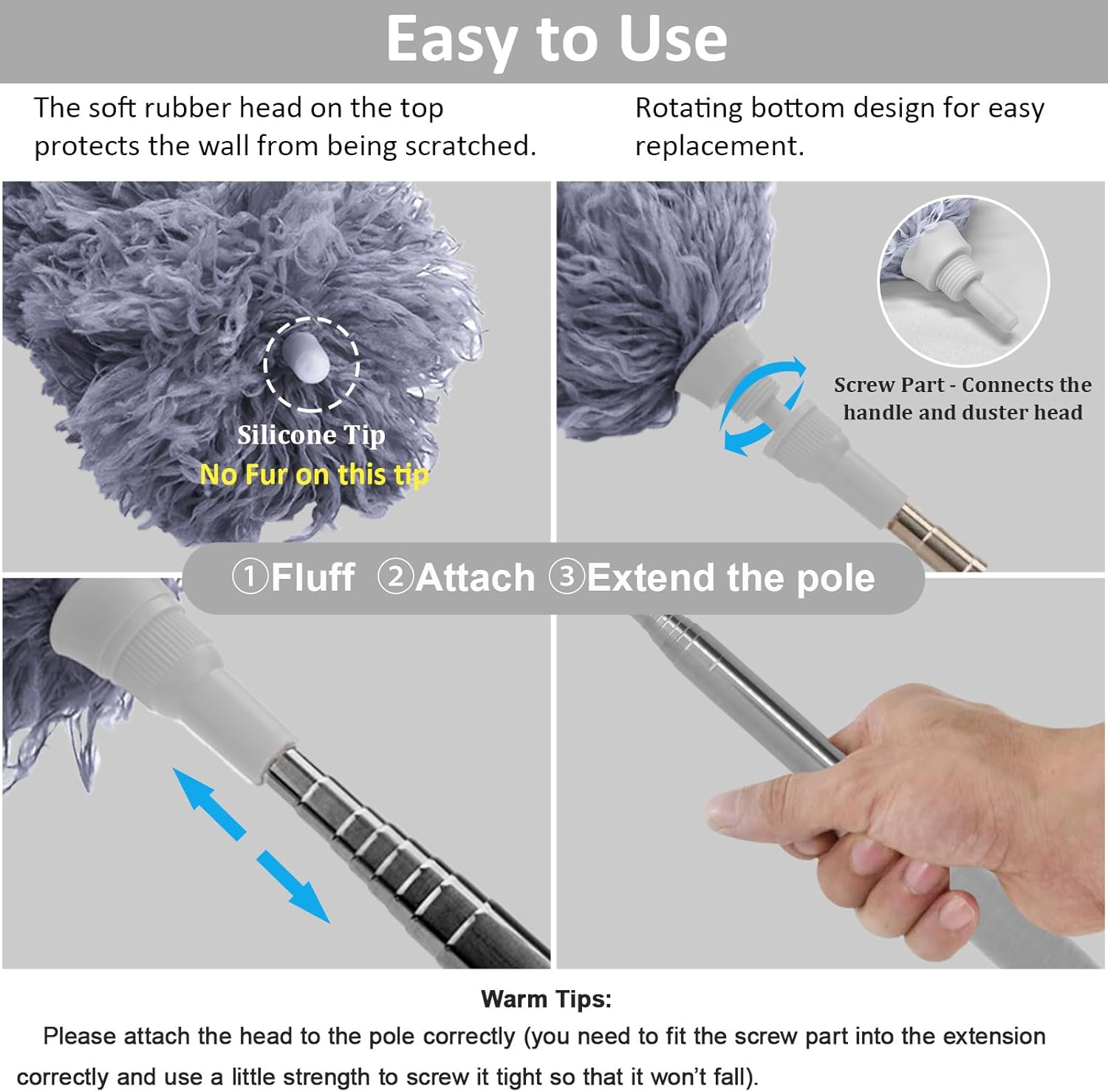 Easy to Use

The soft rubber head on the top protects the wall from being scratched.

Rotating bottom design for easy replacement.

Silicone Tip
No Fur on this tip

Screw Part - Connects the handle and duster head

①Fluff ②Attach ③Extend the pole

Warm Tips:
Please attach the head to the pole correctly (you need to fit the screw part into the extension correctly and use a little strength to screw it tight so that it won't fall).