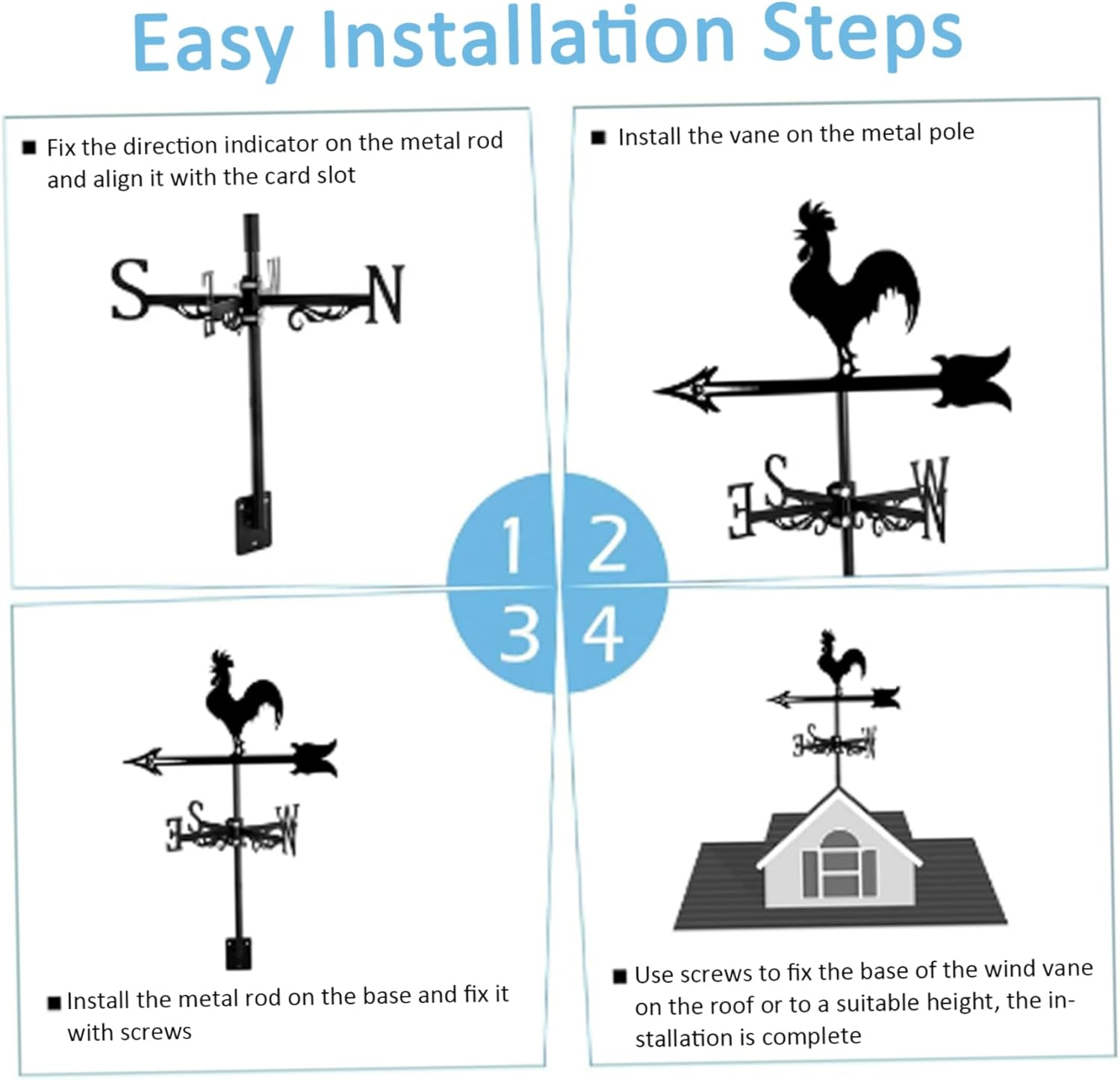 Easy Installation Steps

■ Fix the direction indicator on the metal rod and align it with the card slot

S

N

■ Install the vane on the metal pole

E S W

1 2
3 4

E S W

■ Install the metal rod on the base and fix it with screws

E S W

■ Use screws to fix the base of the wind vane on the roof or to a suitable height, the installation is complete