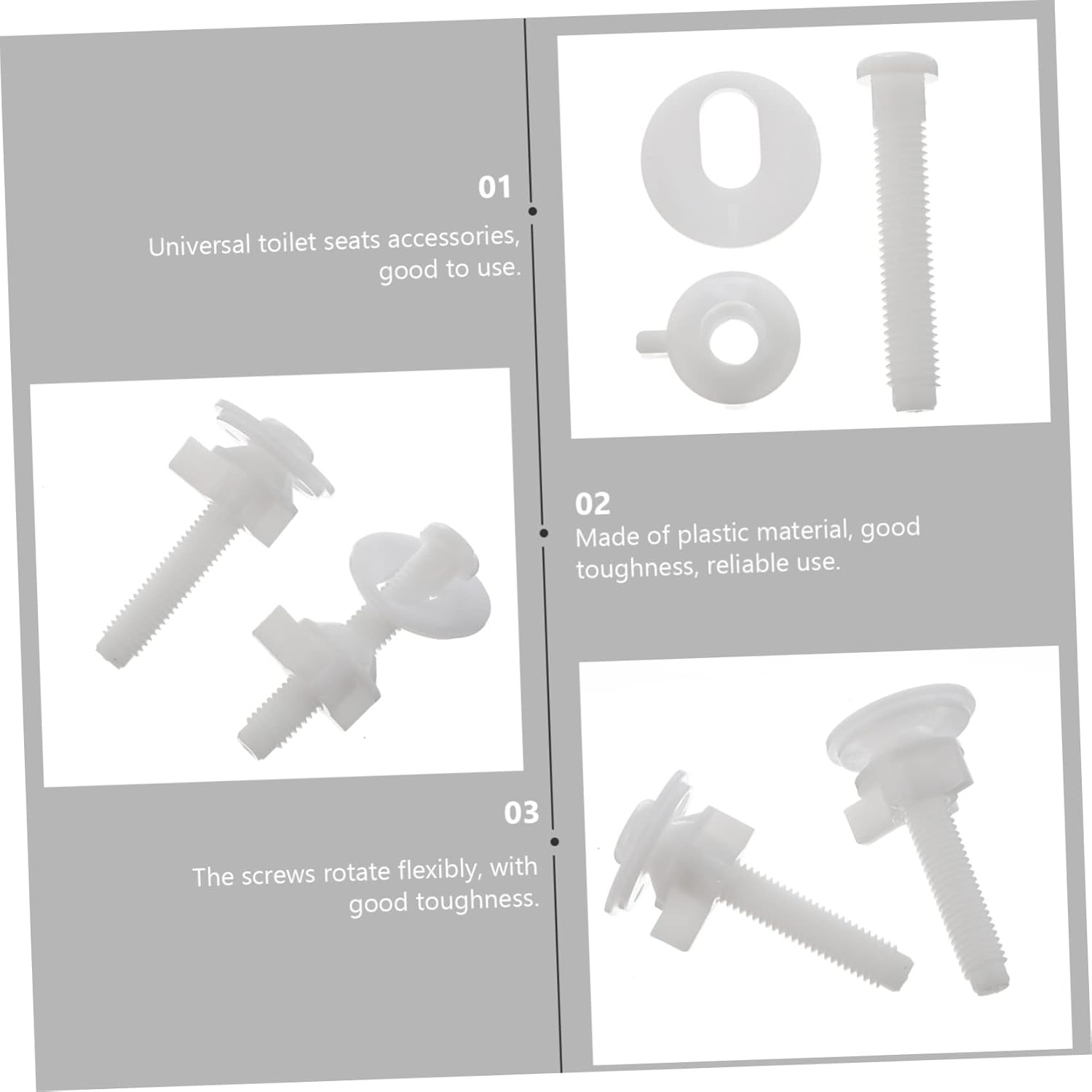 01
Universal toilet seats accessories, good to use.

02
Made of plastic material, good toughness, reliable use.

03
The screws rotate flexibly, with good toughness.