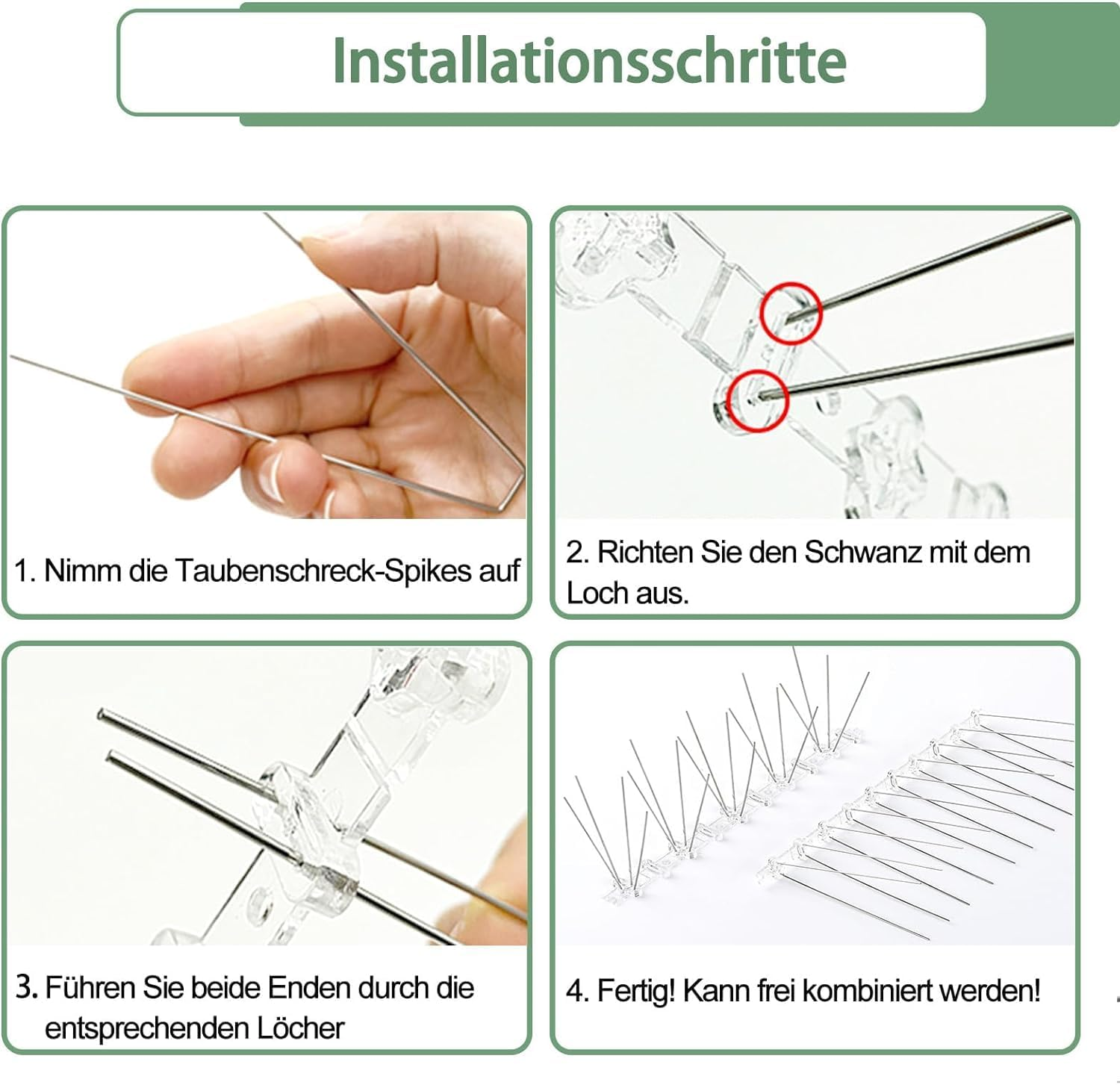 Installationsschritte

1. Nimm die Taubenschreck-Spikes auf

2. Richten Sie den Schwanz mit dem Loch aus.

3. Führen Sie beide Enden durch die entsprechenden Löcher

4. Fertig! Kann frei kombiniert werden!