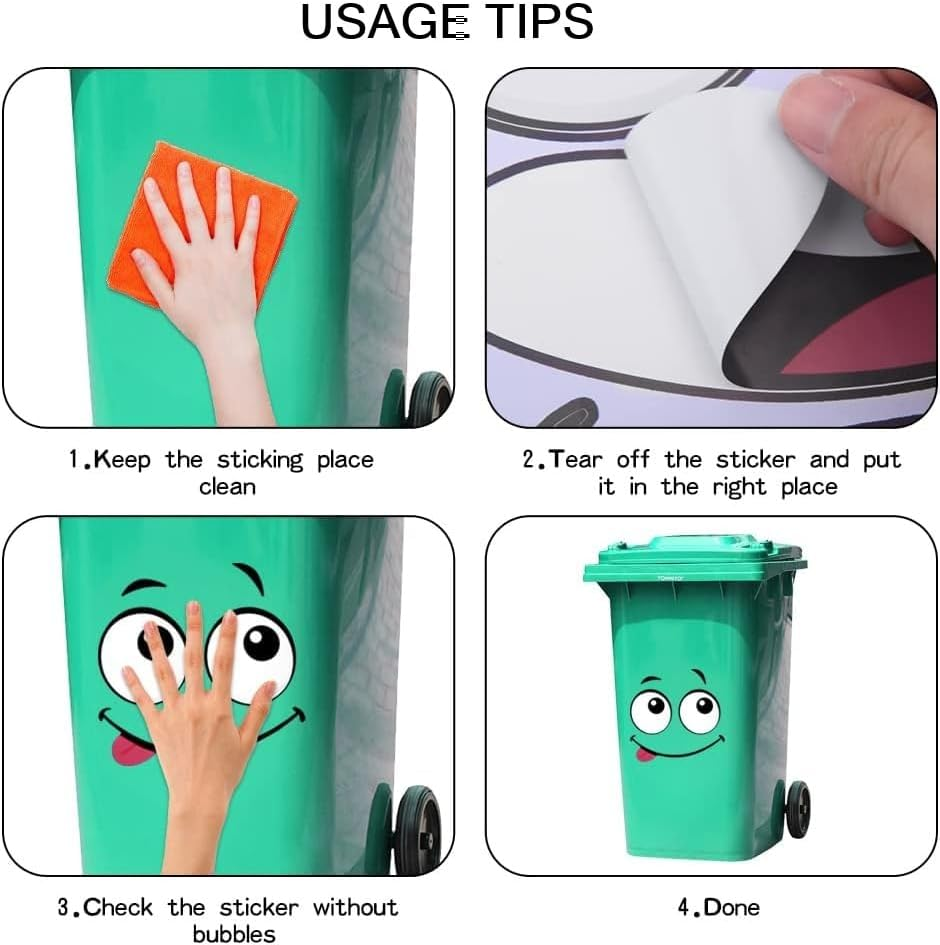 USAGE TIPS

1.Keep the sticking place clean

2.Tear off the sticker and put it in the right place

3.Check the sticker without bubbles

4.Done