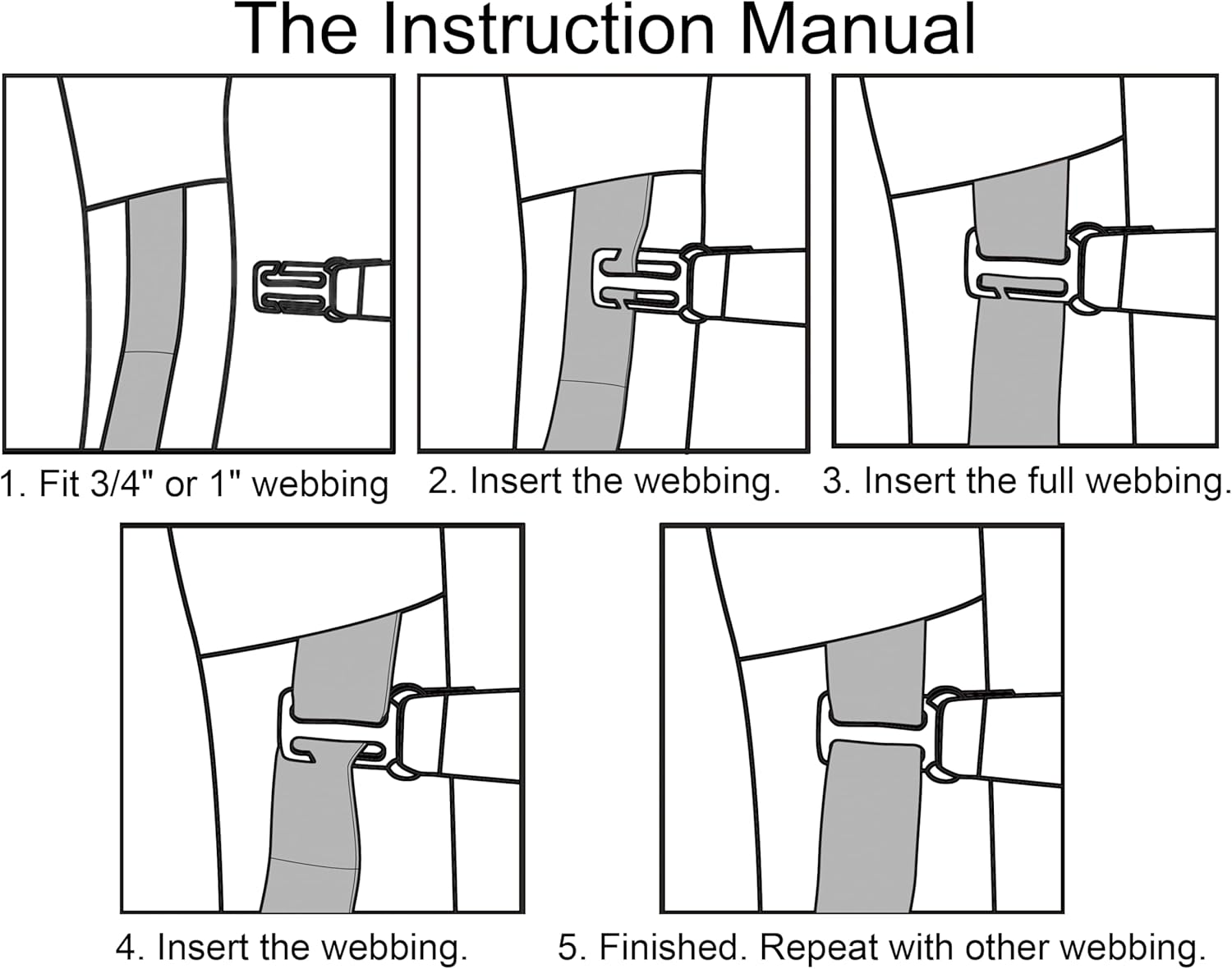 The Instruction Manual

1. Fit 3/4" or 1" webbing

2. Insert the webbing.

3. Insert the full webbing.

4. Insert the webbing.

5. Finished. Repeat with other webbing.