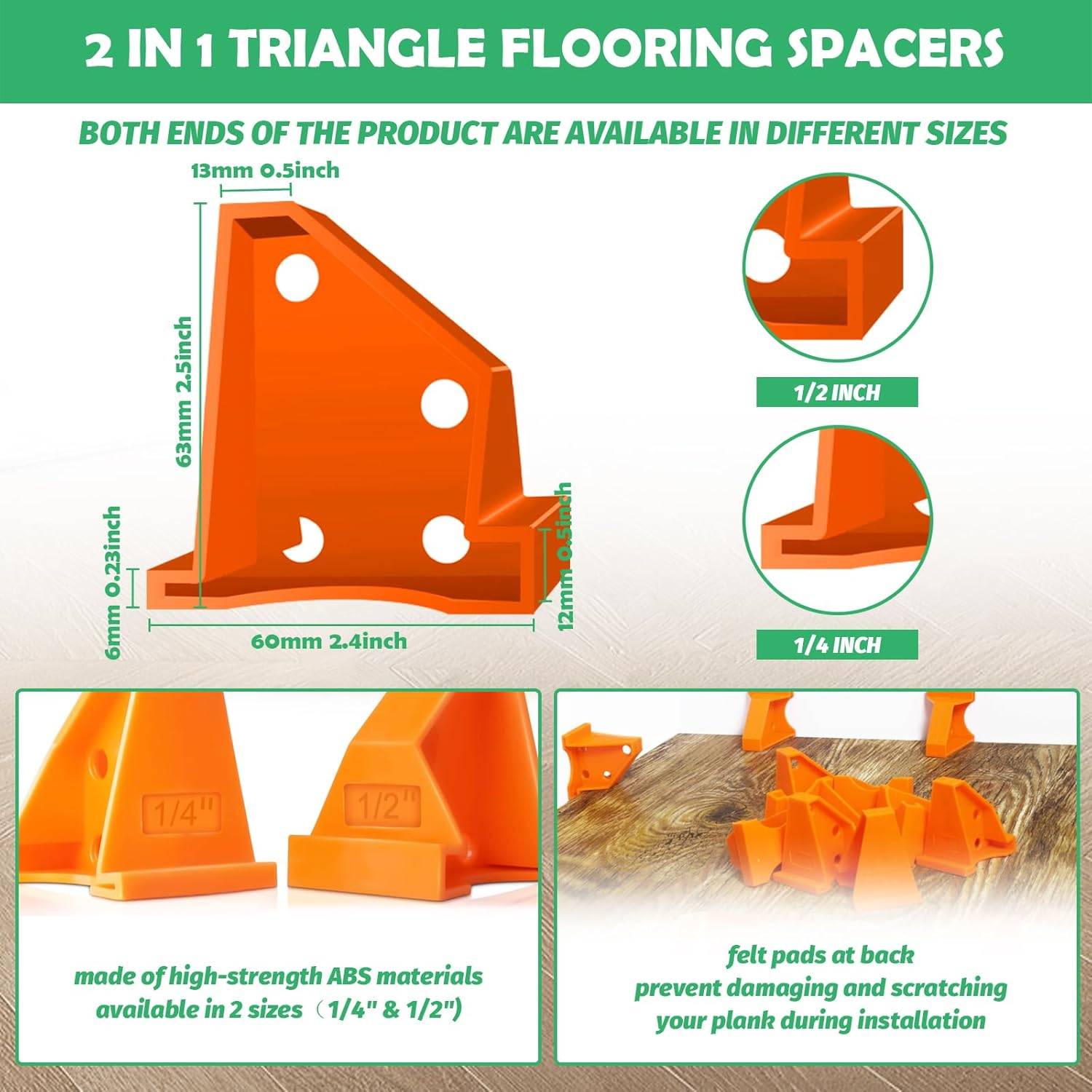 2 IN 1 TRIANGLE FLOORING SPACERS

BOTH ENDS OF THE PRODUCT ARE AVAILABLE IN DIFFERENT SIZES

13mm 0.5inch

63mm 2.5inch

6mm 0.23inch

60mm 2.4inch

12mm 0.5inch

1/2 INCH

1/4 INCH

1/4"

1/2"

made of high-strength ABS materials available in 2 sizes（1/4" & 1/2")

felt pads at back prevent damaging and scratching your plank during installation