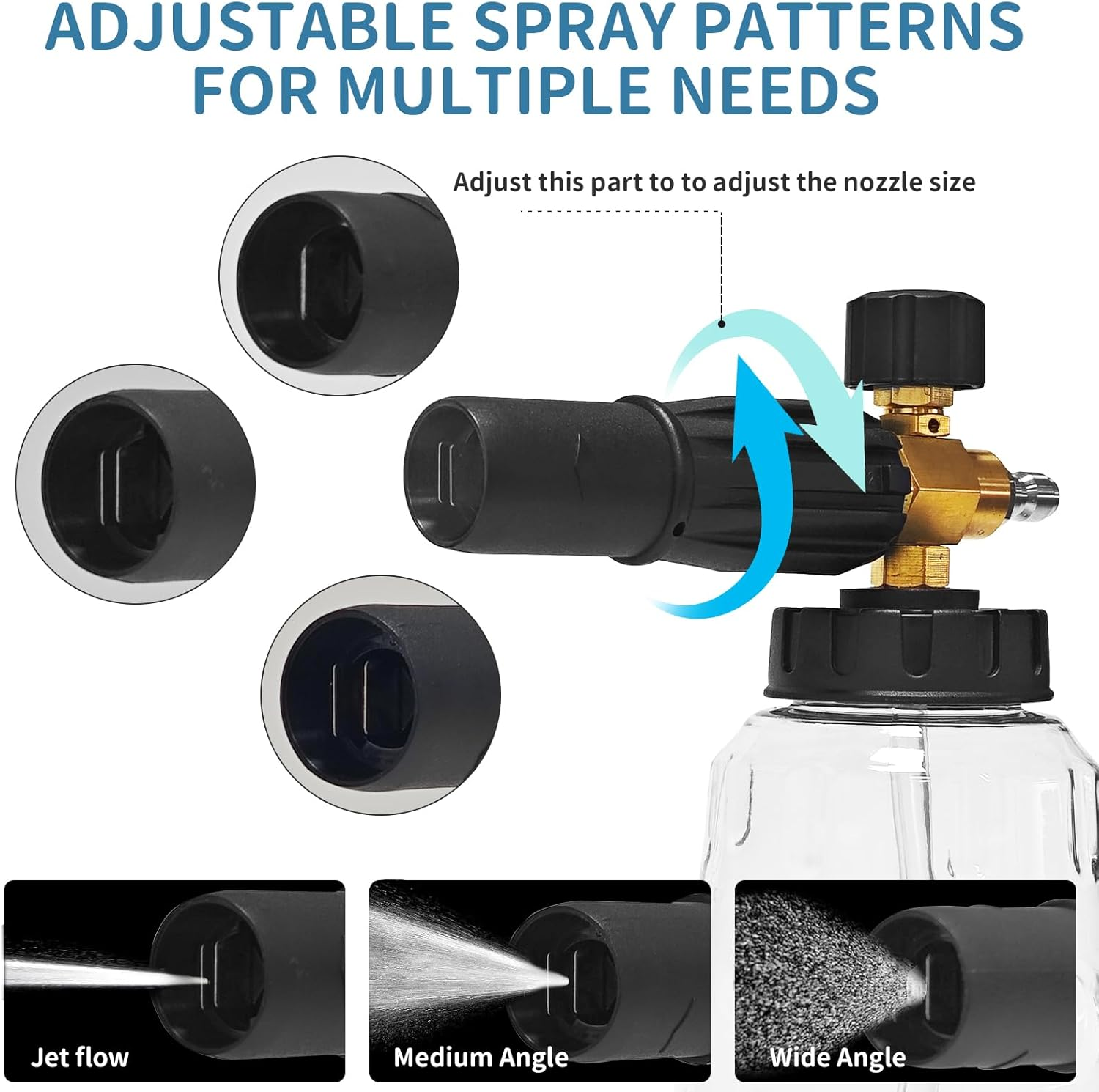 ADJUSTABLE SPRAY PATTERNS FOR MULTIPLE NEEDS

Adjust this part to to adjust the nozzle size

Jet flow

Medium Angle

Wide Angle