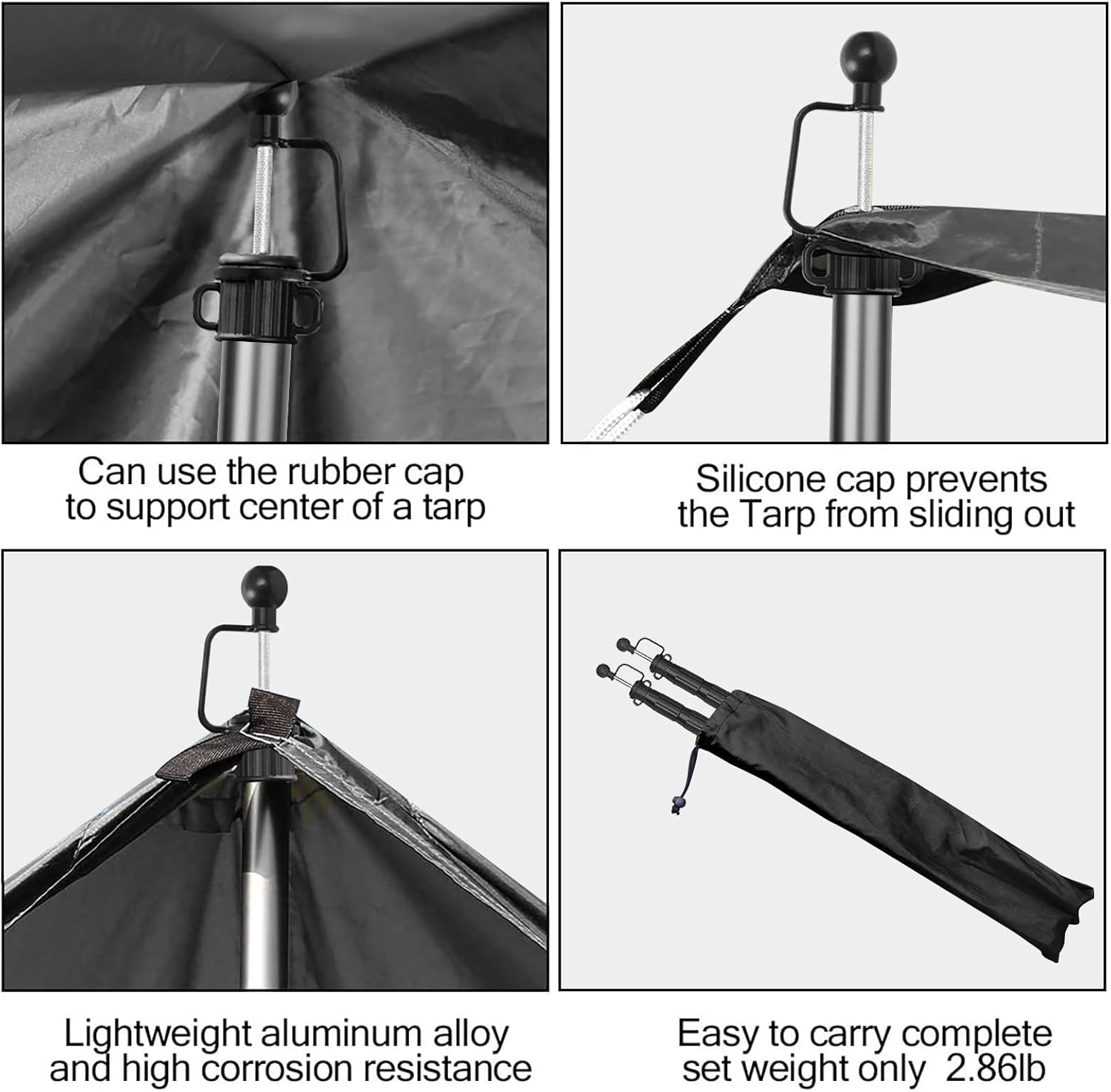 Can use the rubber cap to support center of a tarp

Silicone cap prevents the Tarp from sliding out

Lightweight aluminum alloy and high corrosion resistance

Easy to carry complete set weight only 2.86lb