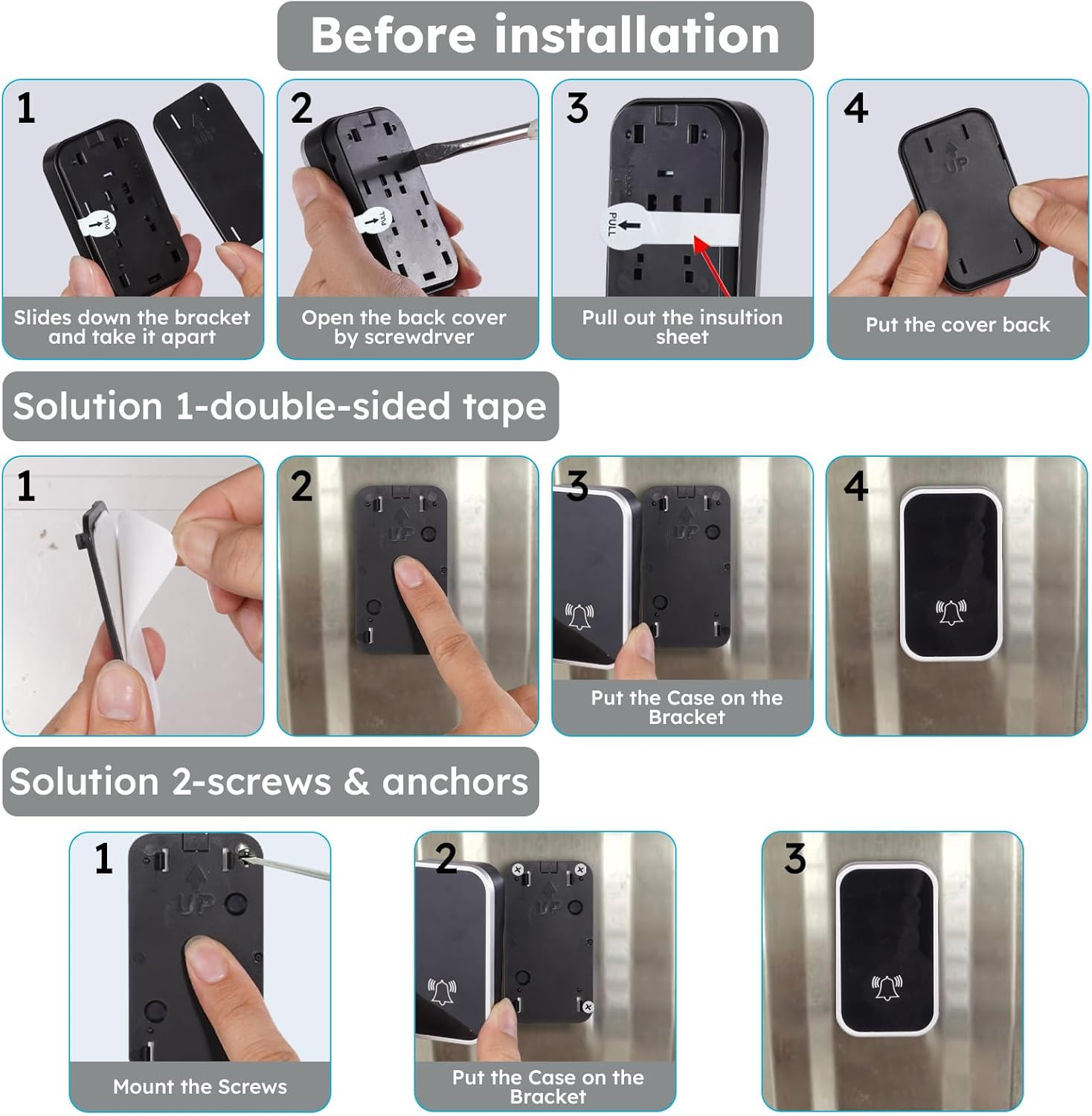 Before installation

1
PULL
Slides down the bracket and take it apart

2
PULL
Open the back cover by screwdrver

3
PULL
Pull out the insultion sheet

4
UP
Put the cover back

Solution 1-double-sided tape

1

2
UP

3
UP
Put the Case on the Bracket

4

Solution 2-screws & anchors

1
UP
Mount the Screws

2
UP
Put the Case on the Bracket

3