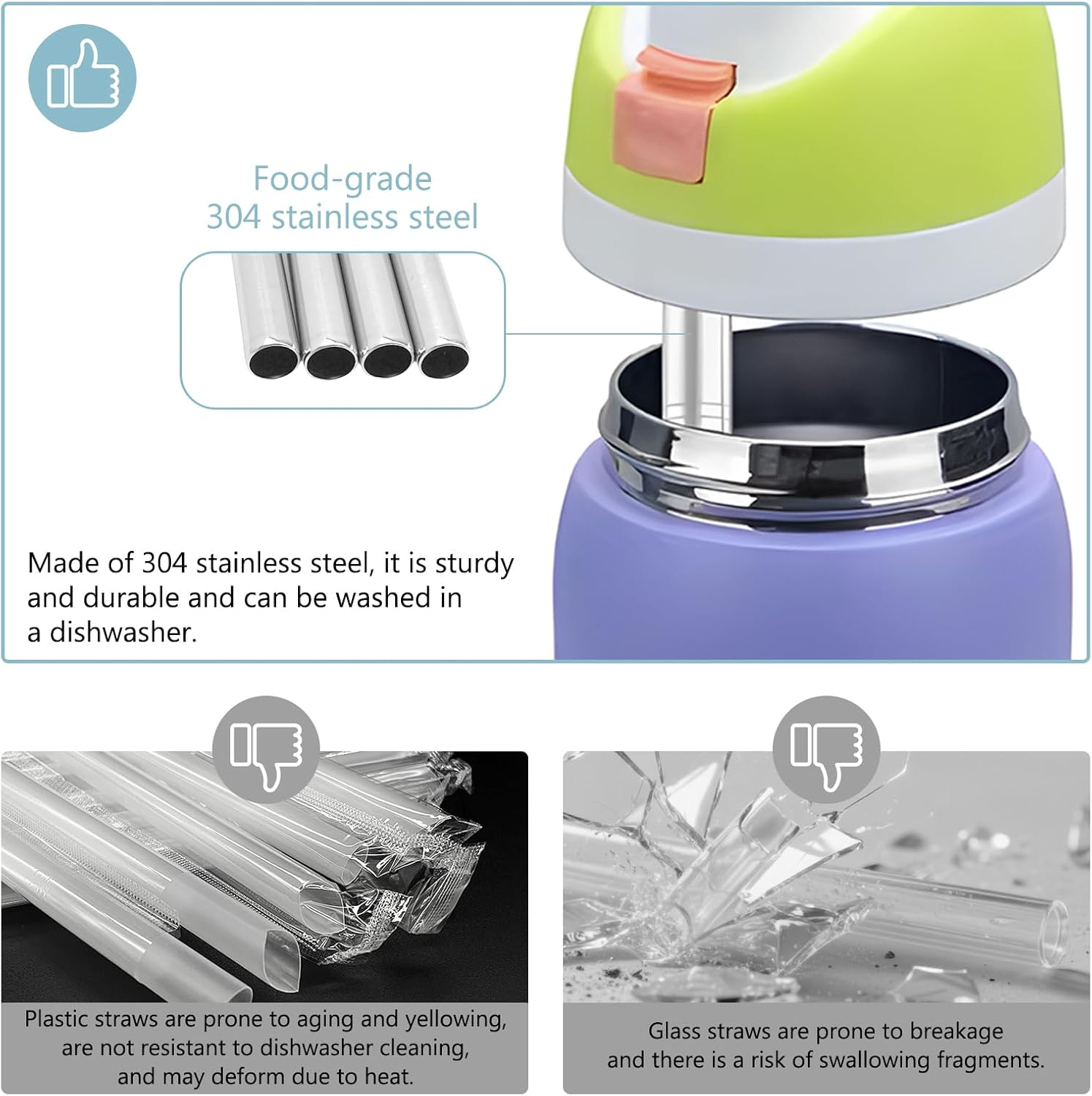 Food-grade
304 stainless steel

Made of 304 stainless steel, it is sturdy and durable and can be washed in a dishwasher.

Plastic straws are prone to aging and yellowing, are not resistant to dishwasher cleaning, and may deform due to heat.

Glass straws are prone to breakage and there is a risk of swallowing fragments.