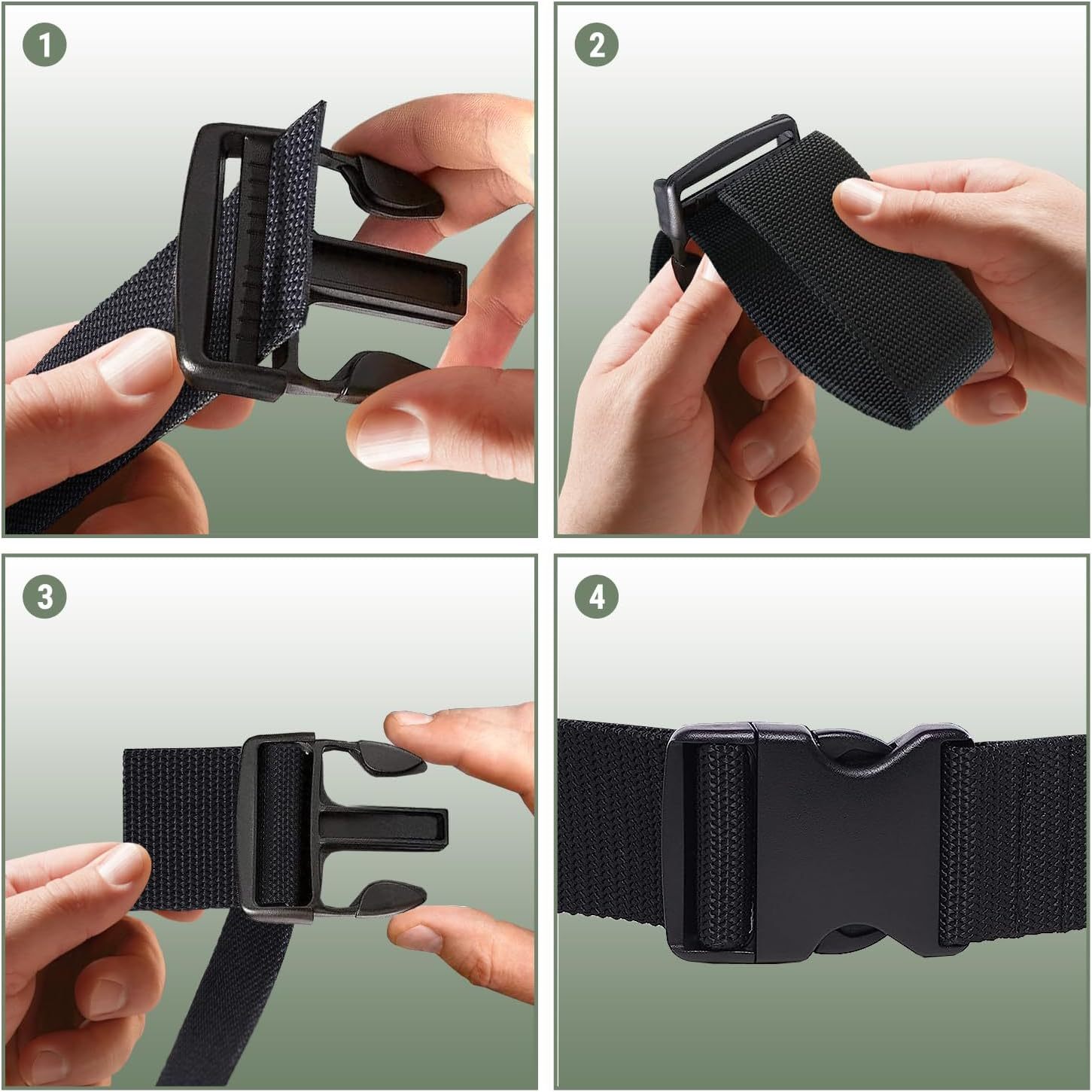 1

2

3

4