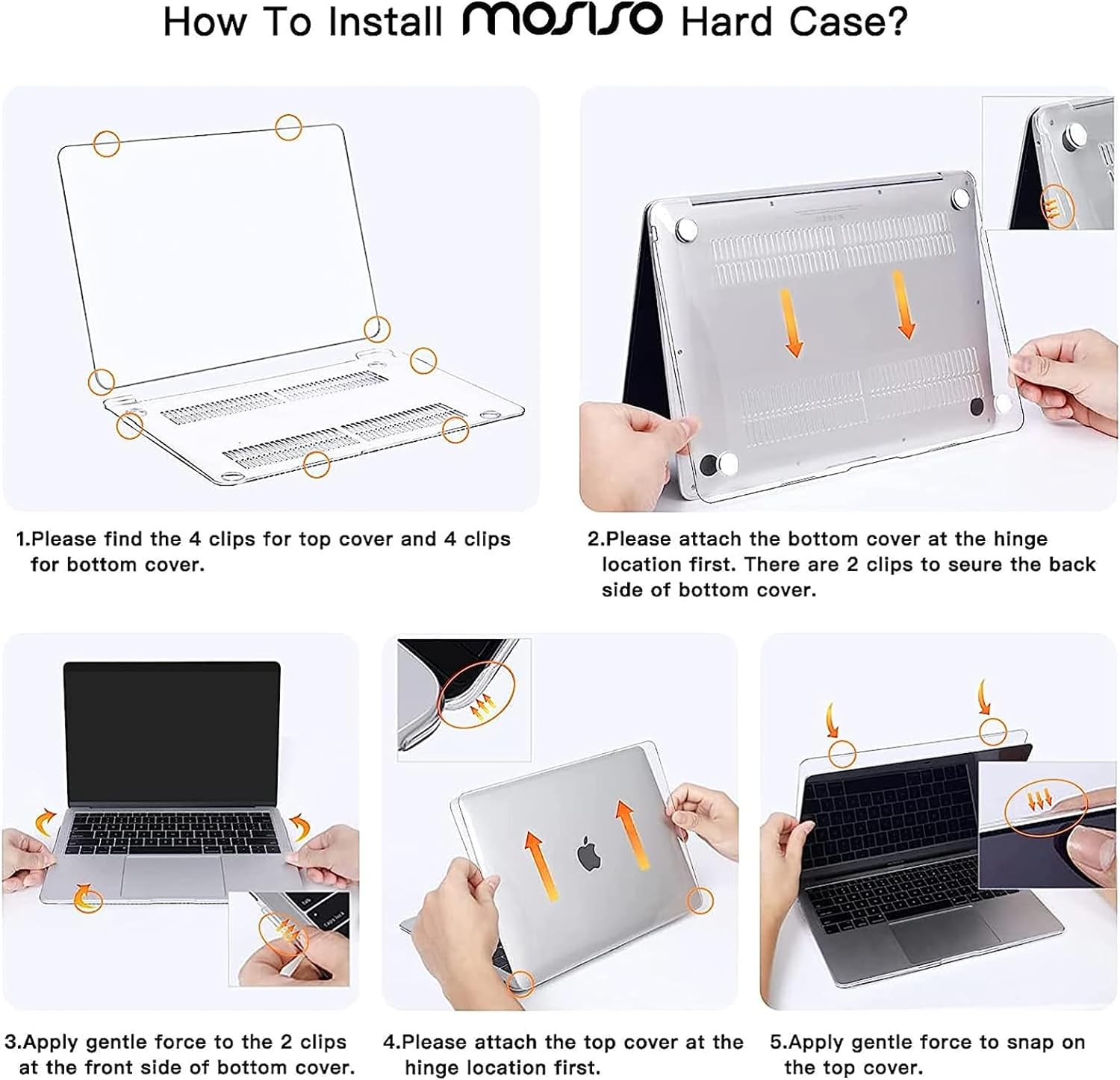 How To Install MOSISO Hard Case?

1.Please find the 4 clips for top cover and 4 clips for bottom cover.

2.Please attach the bottom cover at the hinge location first. There are 2 clips to seure the back side of bottom cover.

3.Apply gentle force to the 2 clips at the front side of bottom cover.

4.Please attach the top cover at the hinge location first.

5.Apply gentle force to snap on the top cover.