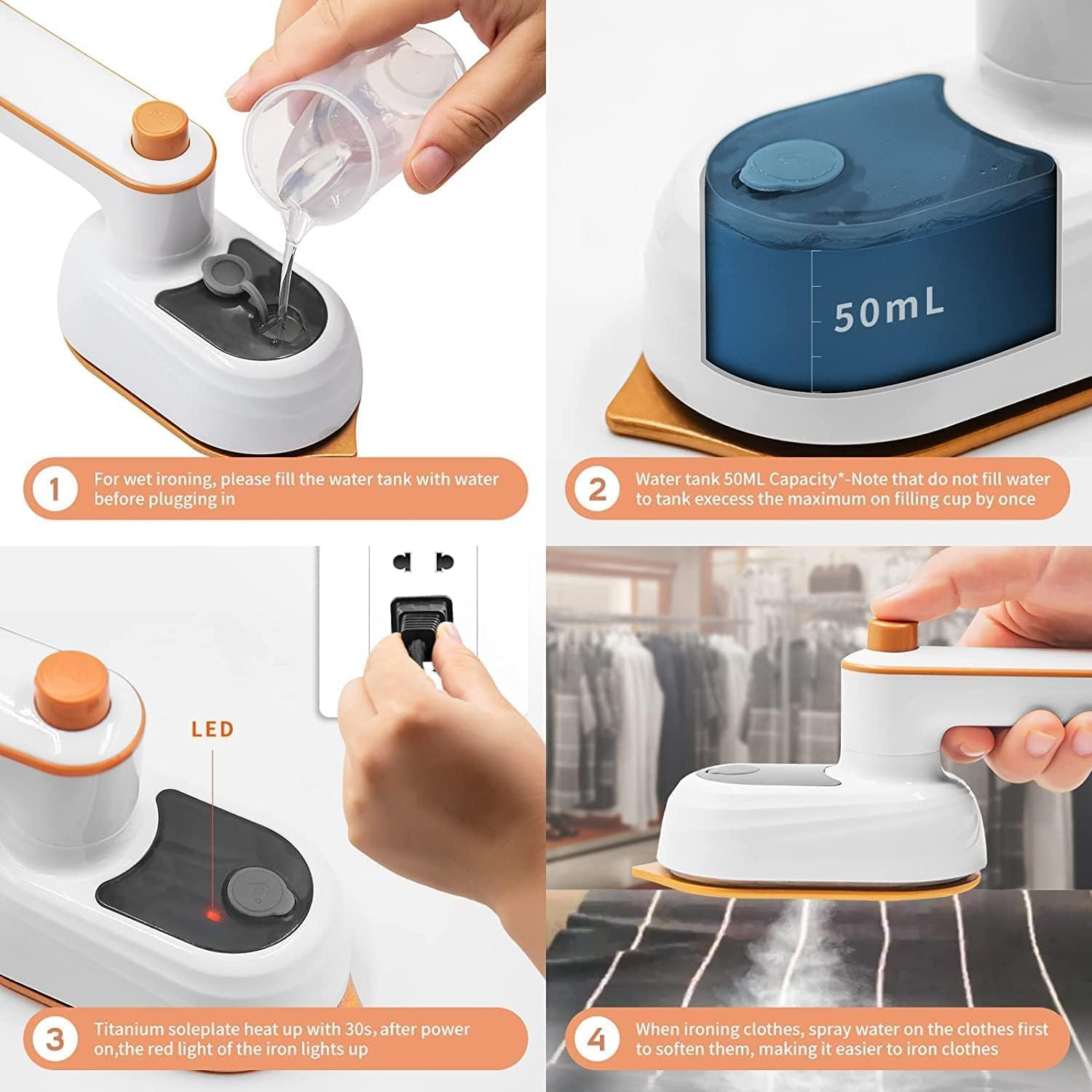 1 For wet ironing, please fill the water tank with water before plugging in

50mL

2 Water tank 50ML Capacity*-Note that do not fill water to tank execess the maximum on filling cup by once

LED

3 Titanium soleplate heat up with 30s, after power on,the red light of the iron lights up

4 When ironing clothes, spray water on the clothes first to soften them, making it easier to iron clothes