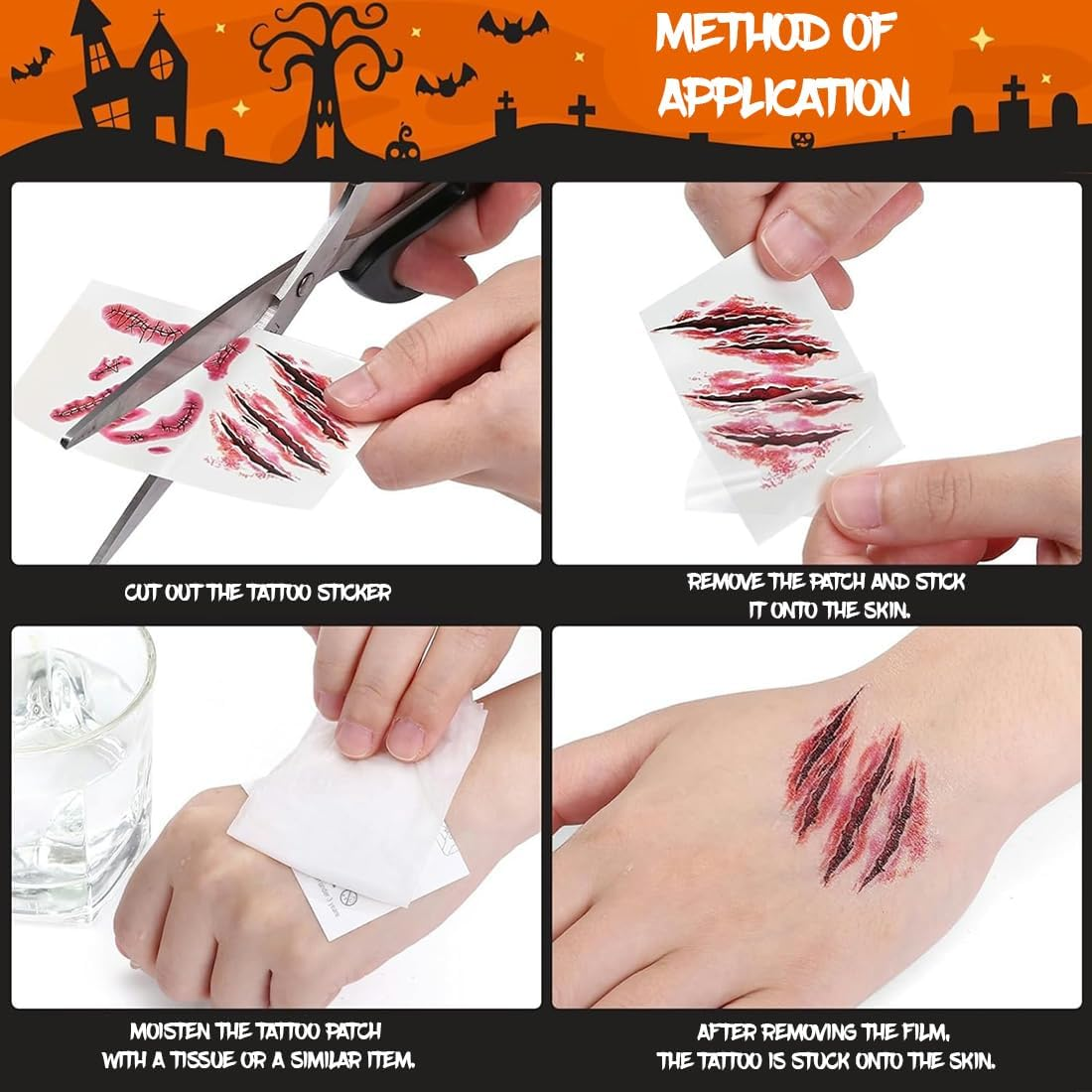 METHOD OF APPLICATION

CUT OUT THE TATTOO STICKER

REMOVE THE PATCH AND STICK IT ONTO THE SKIN.

MOISTEN THE TATTOO PATCH WITH A TISSUE OR A SIMILAR ITEM.

AFTER REMOVING THE FILM, THE TATTOO IS STUCK ONTO THE SKIN.