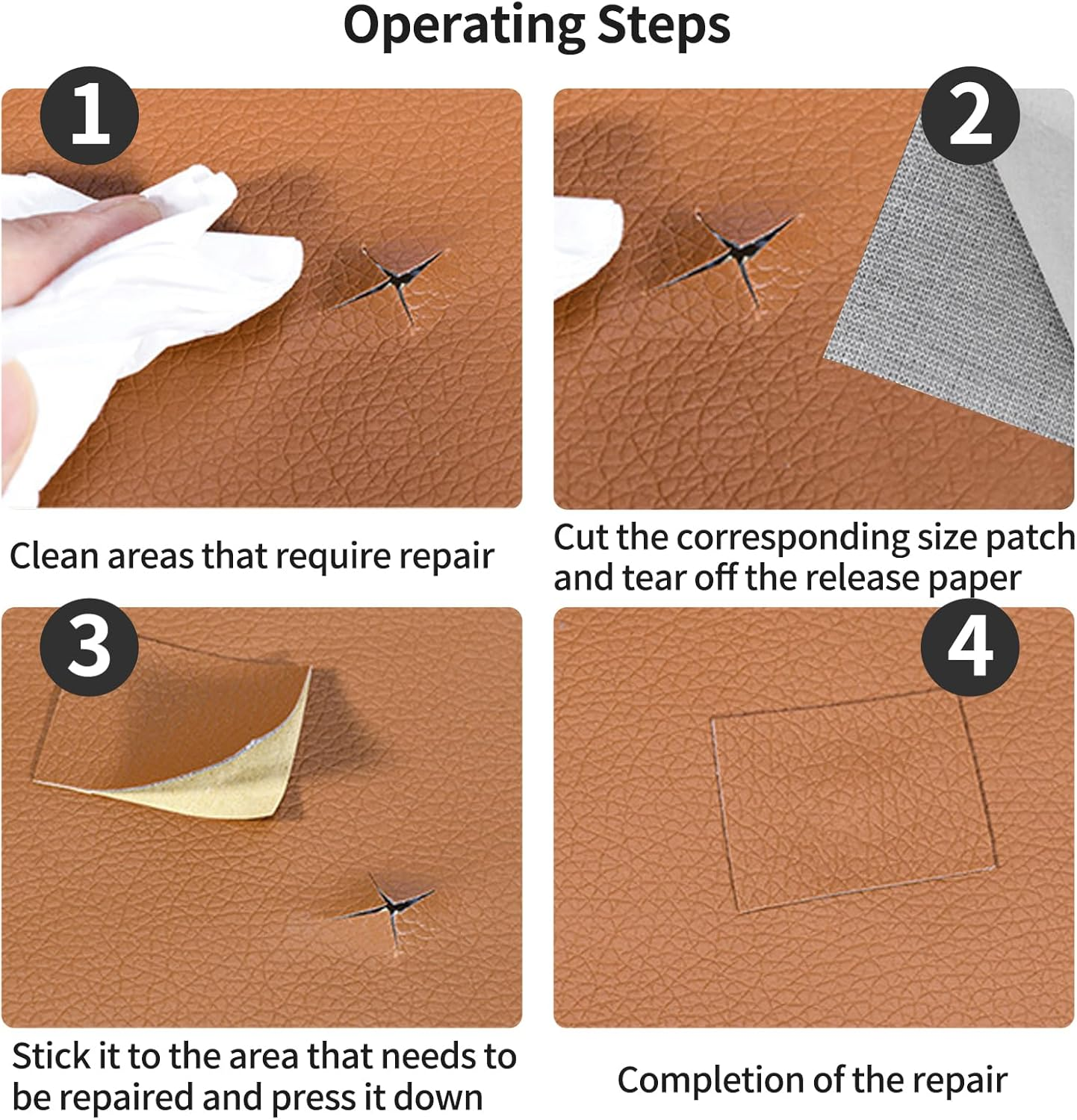 Operating Steps

1

Clean areas that require repair

2

Cut the corresponding size patch and tear off the release paper

3

Stick it to the area that needs to be repaired and press it down

4

Completion of the repair