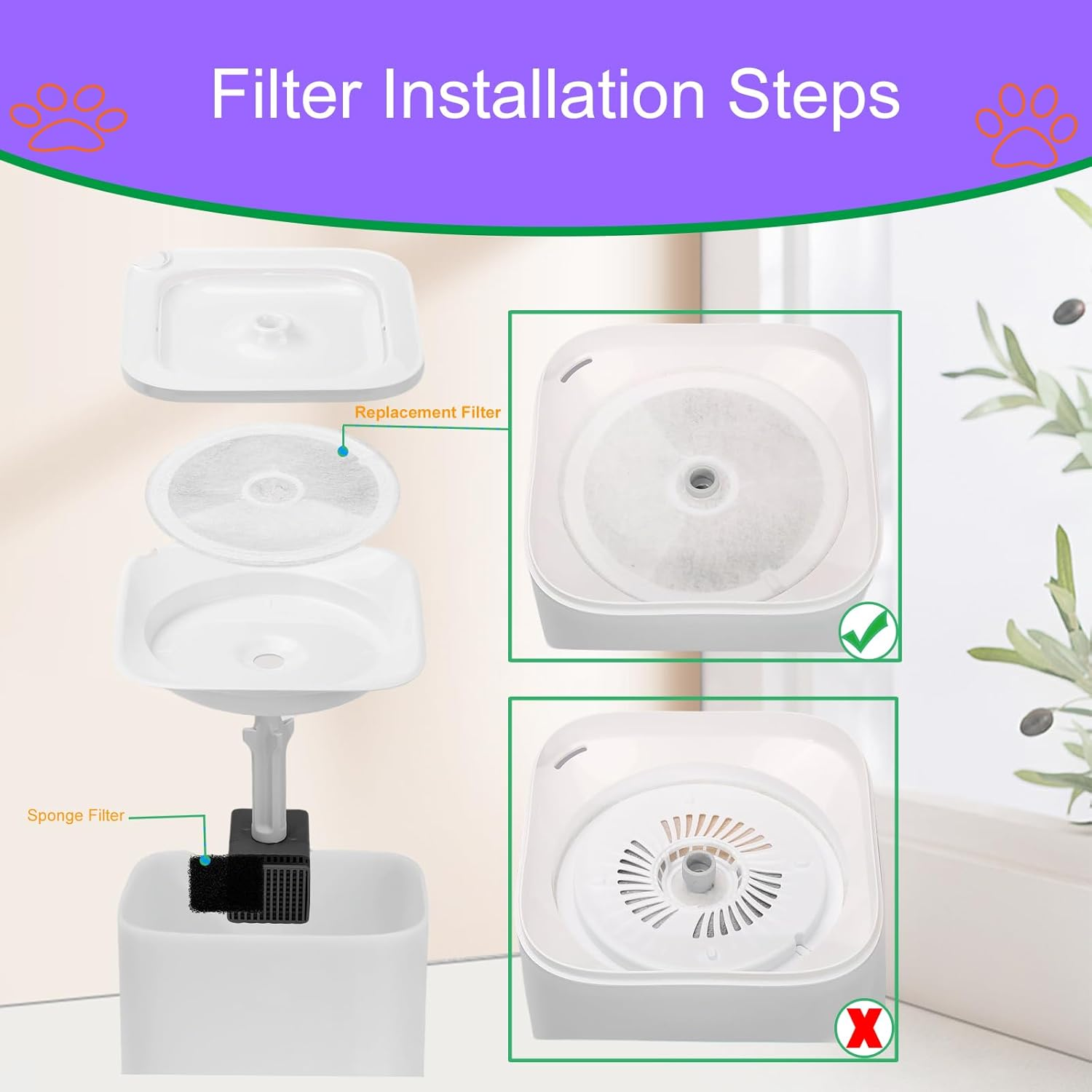 Filter Installation Steps

Replacement Filter

Sponge Filter