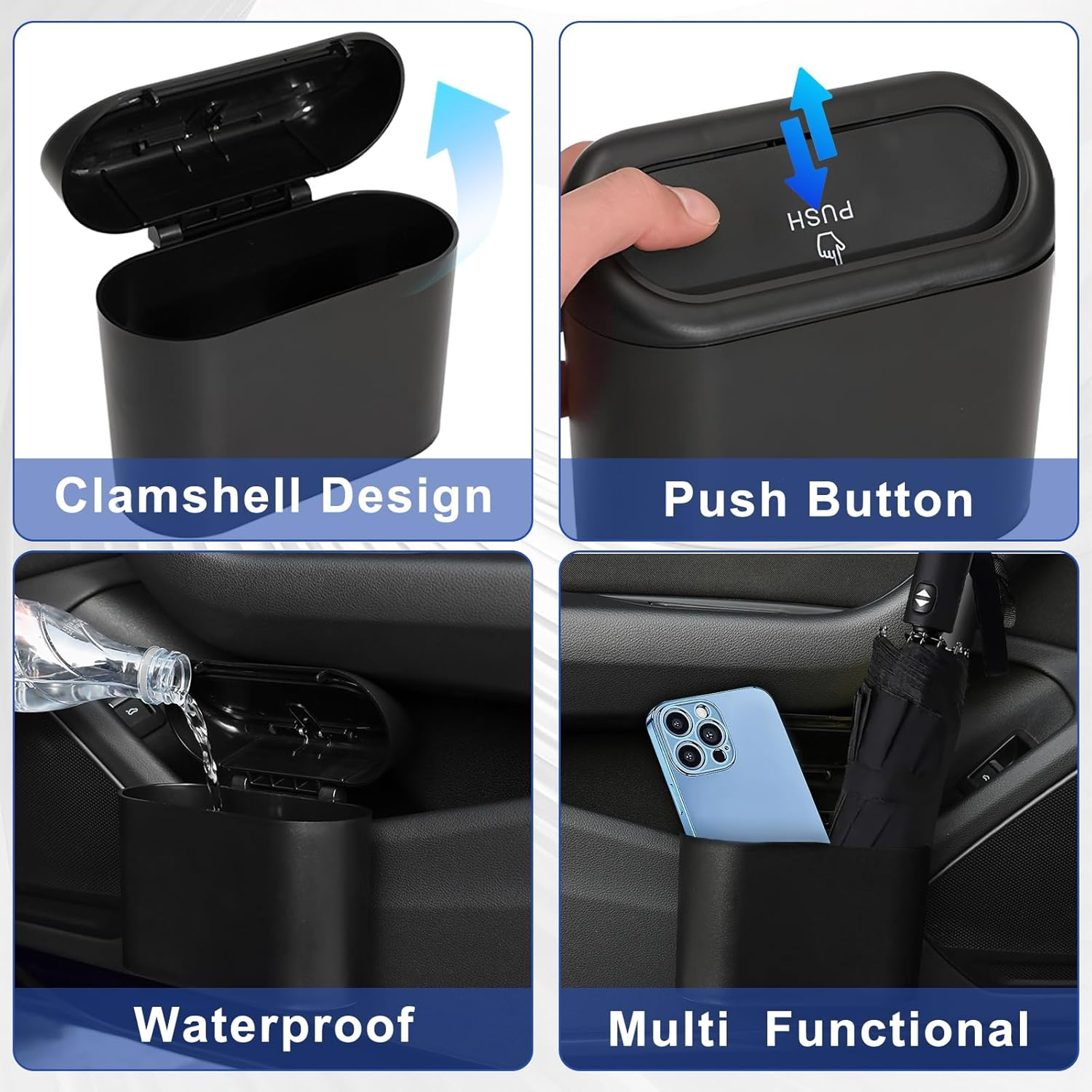 Clamshell Design

PUSH

Push Button

Waterproof

Multi Functional