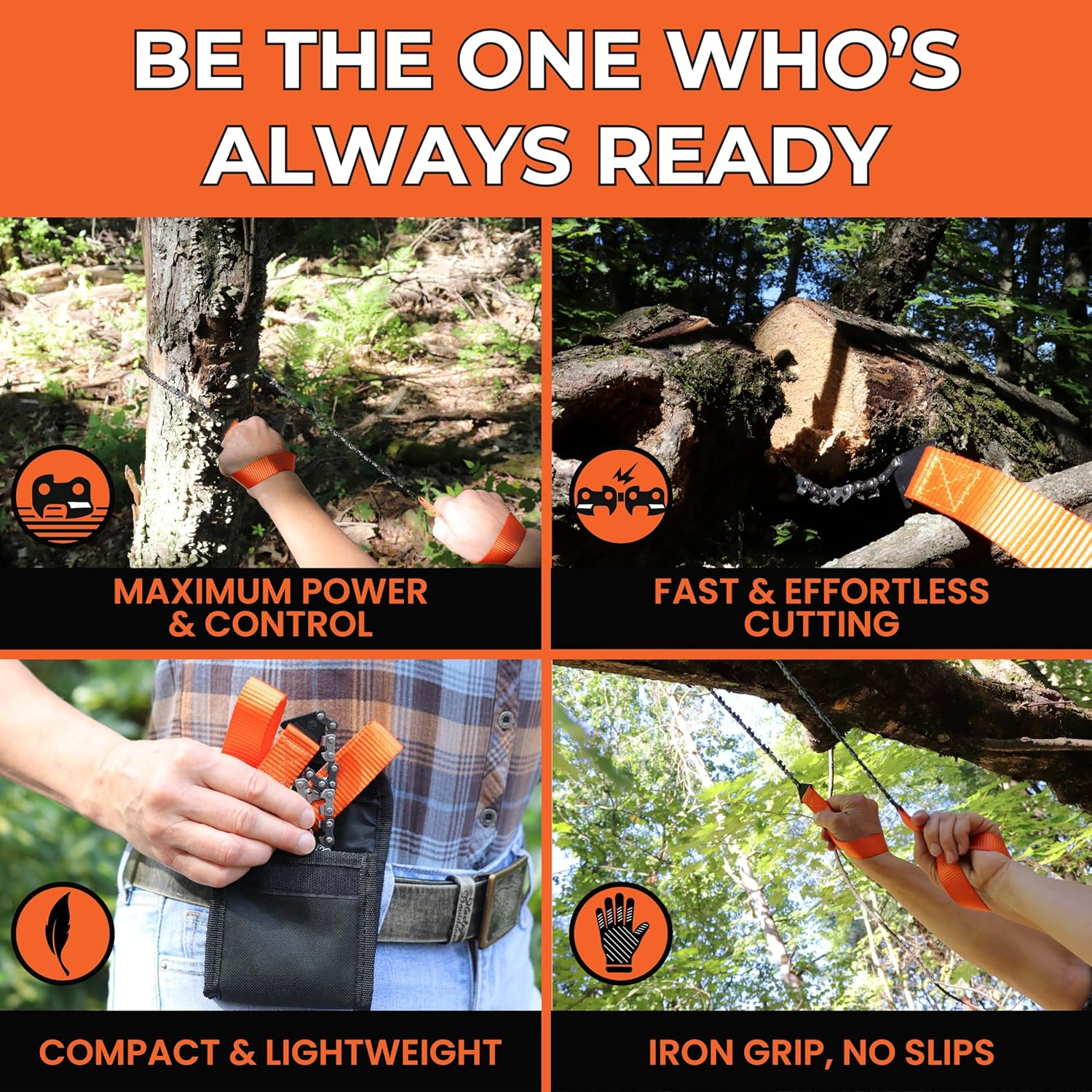 BE THE ONE WHO'S ALWAYS READY

MAXIMUM POWER & CONTROL

FAST & EFFORTLESS CUTTING

COMPACT & LIGHTWEIGHT

IRON GRIP, NO SLIPS