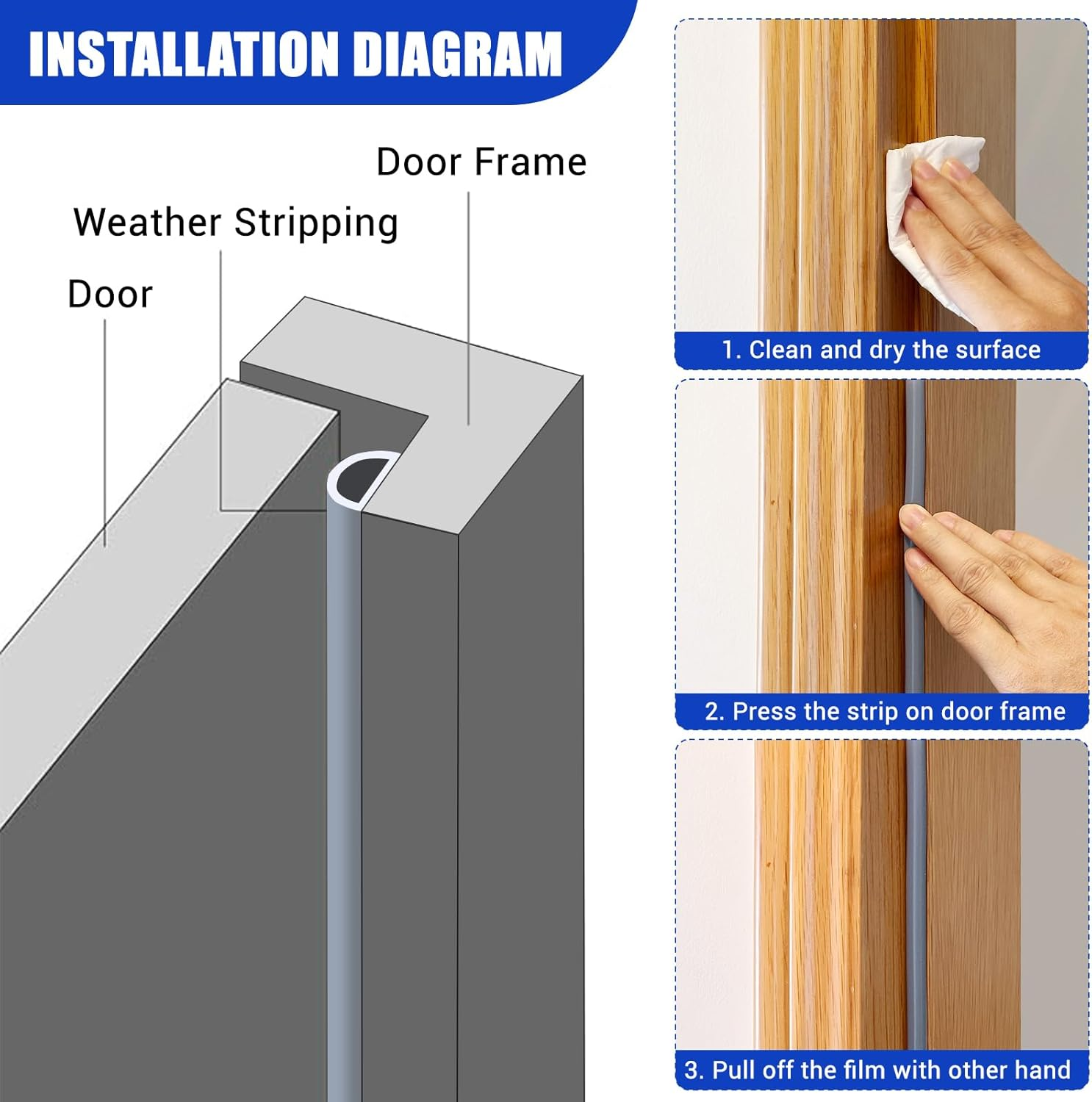 INSTALLATION DIAGRAM

Door Frame

Weather Stripping

Door

1. Clean and dry the surface

2. Press the strip on door frame

3. Pull off the film with other hand