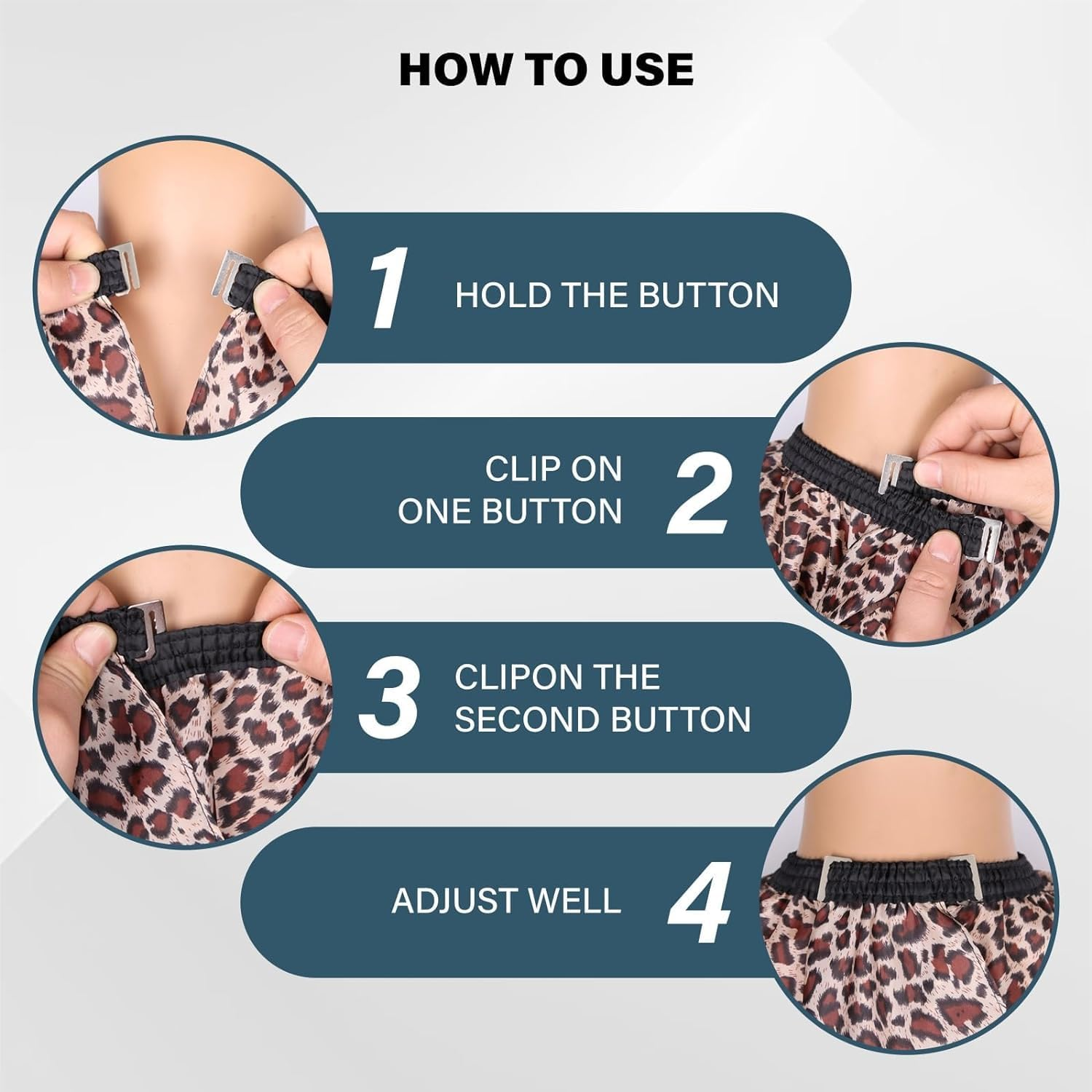 HOW TO USE

1 HOLD THE BUTTON

CLIP ON ONE BUTTON 2

3 CLIPON THE SECOND BUTTON

ADJUST WELL 4