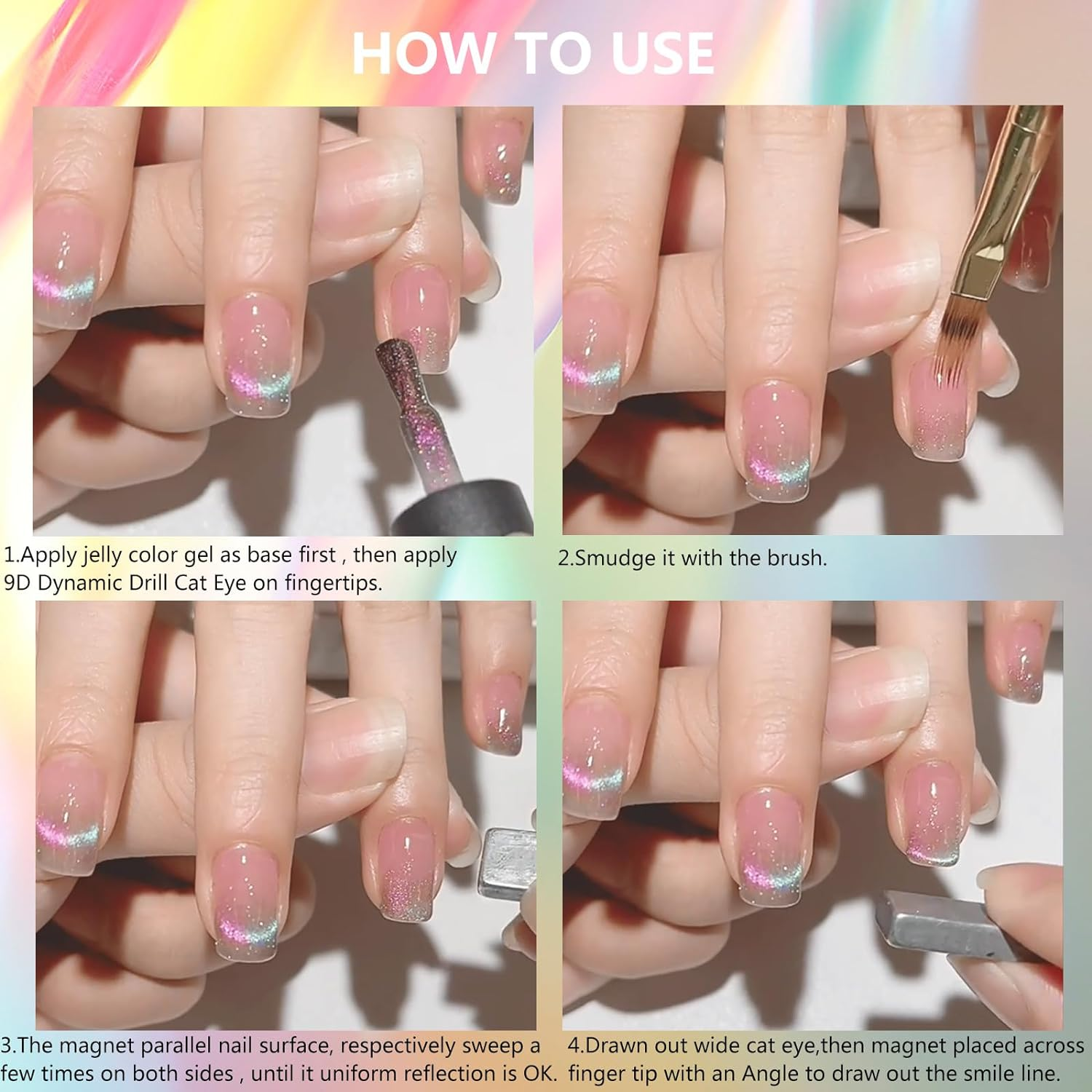 HOW TO USE

1.Apply jelly color gel as base first , then apply 9D Dynamic Drill Cat Eye on fingertips.

2.Smudge it with the brush.

3.The magnet parallel nail surface, respectively sweep a few times on both sides , until it uniform reflection is OK.

4.Drawn out wide cat eye,then magnet placed across finger tip with an Angle to draw out the smile line.