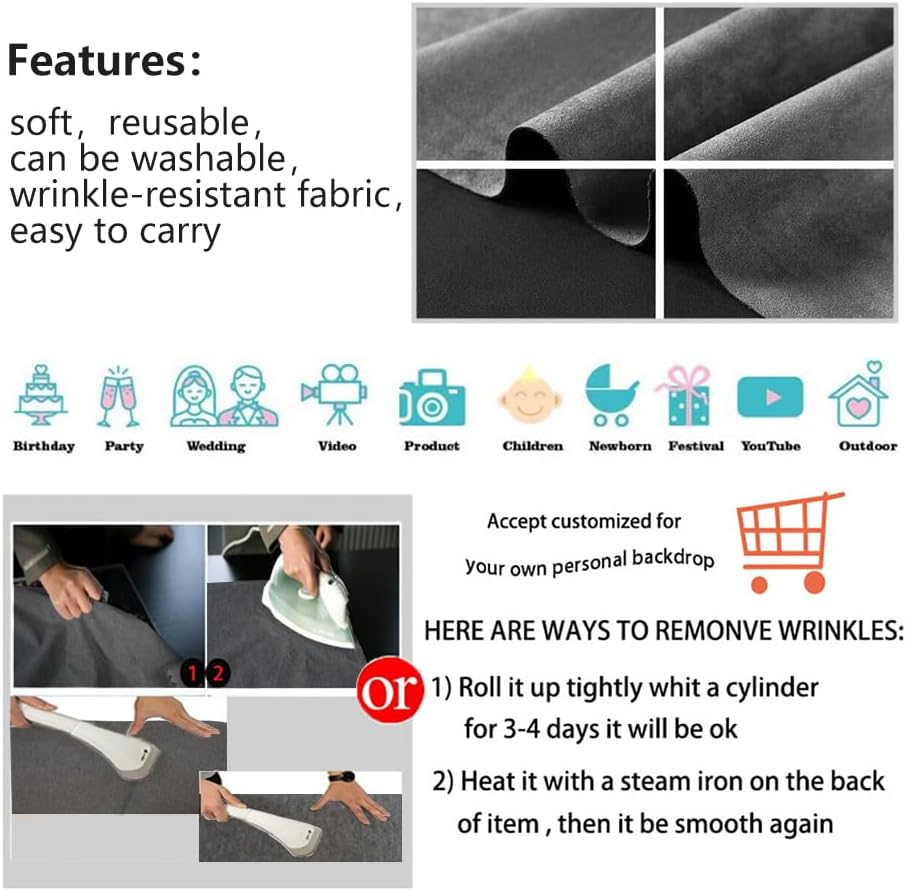 Features:
soft, reusable, can be washable, wrinkle-resistant fabric, easy to carry

Birthday Party Wedding Video Product Children Newborn Festival YouTube Outdoor

1 2

Accept customized for
Your own personal backdrop

HERE ARE WAYS TO REMONVE WRINKLES:

or

1) Roll it up tightly whit a cylinder for 3-4 days it will be ok

2) Heat it with a steam iron on the back of item , then it be smooth again