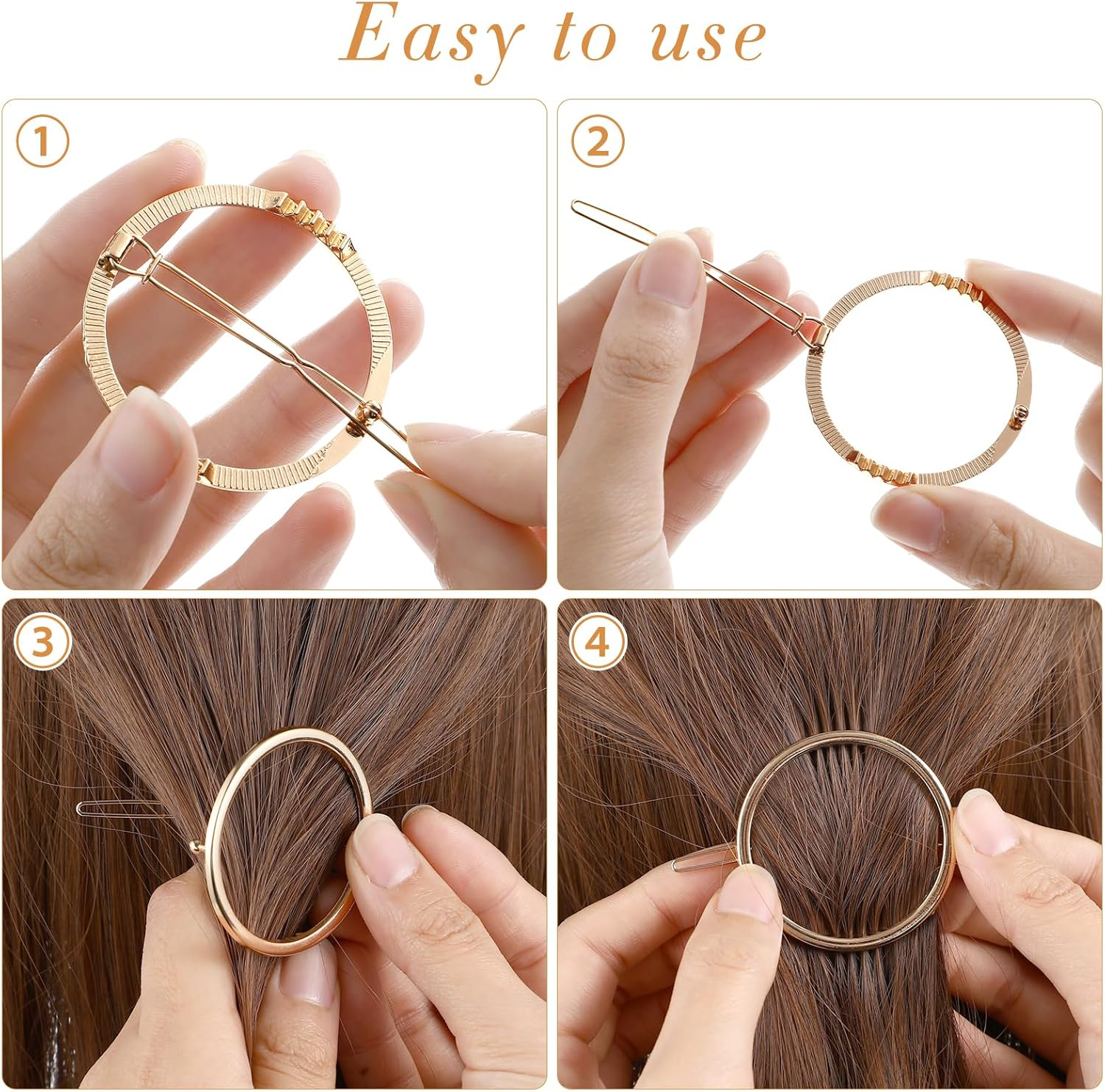 Easy to use

1

2

3

4