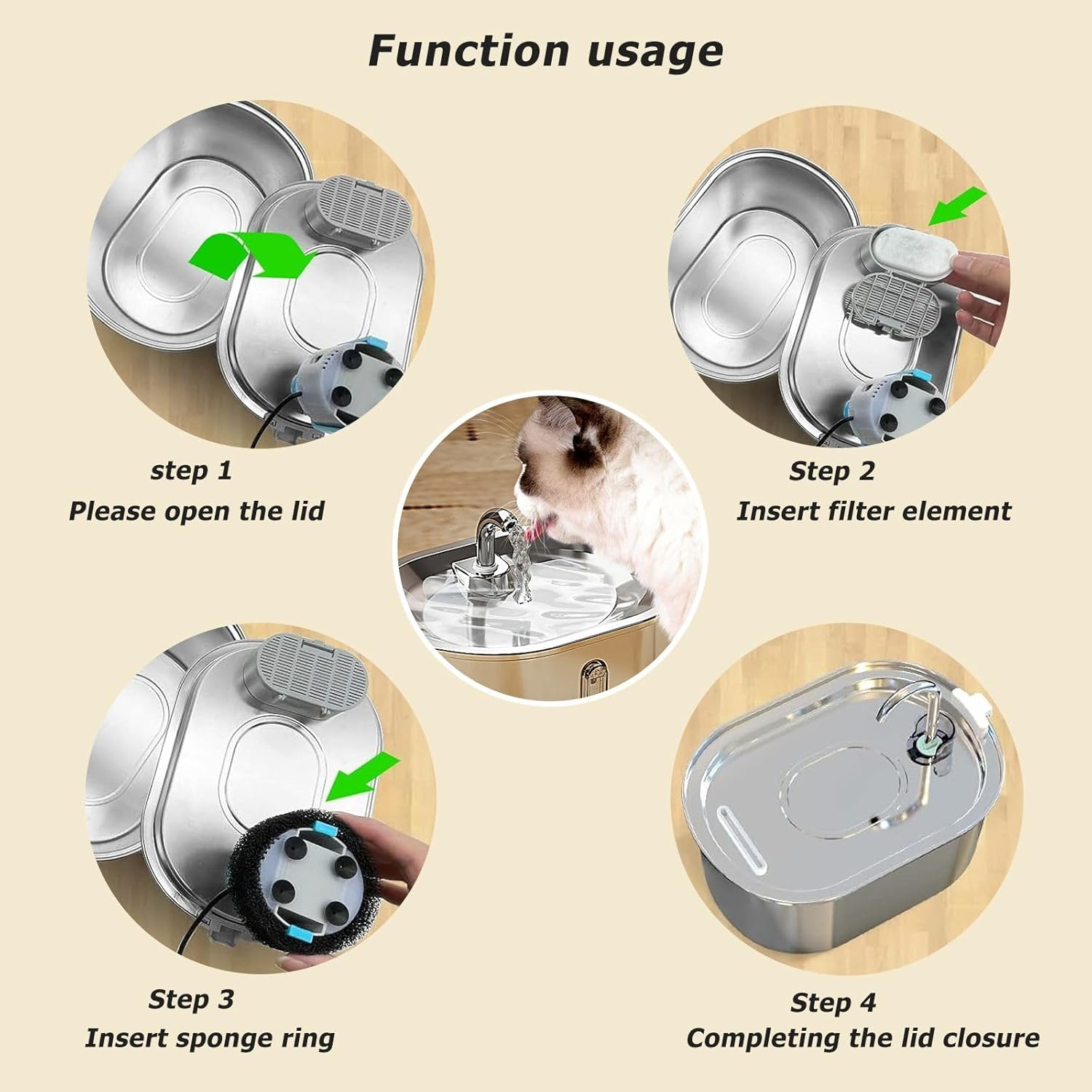 Function usage

step 1
Please open the lid

Step 2
Insert filter element

Step 3
Insert sponge ring

Step 4
Completing the lid closure