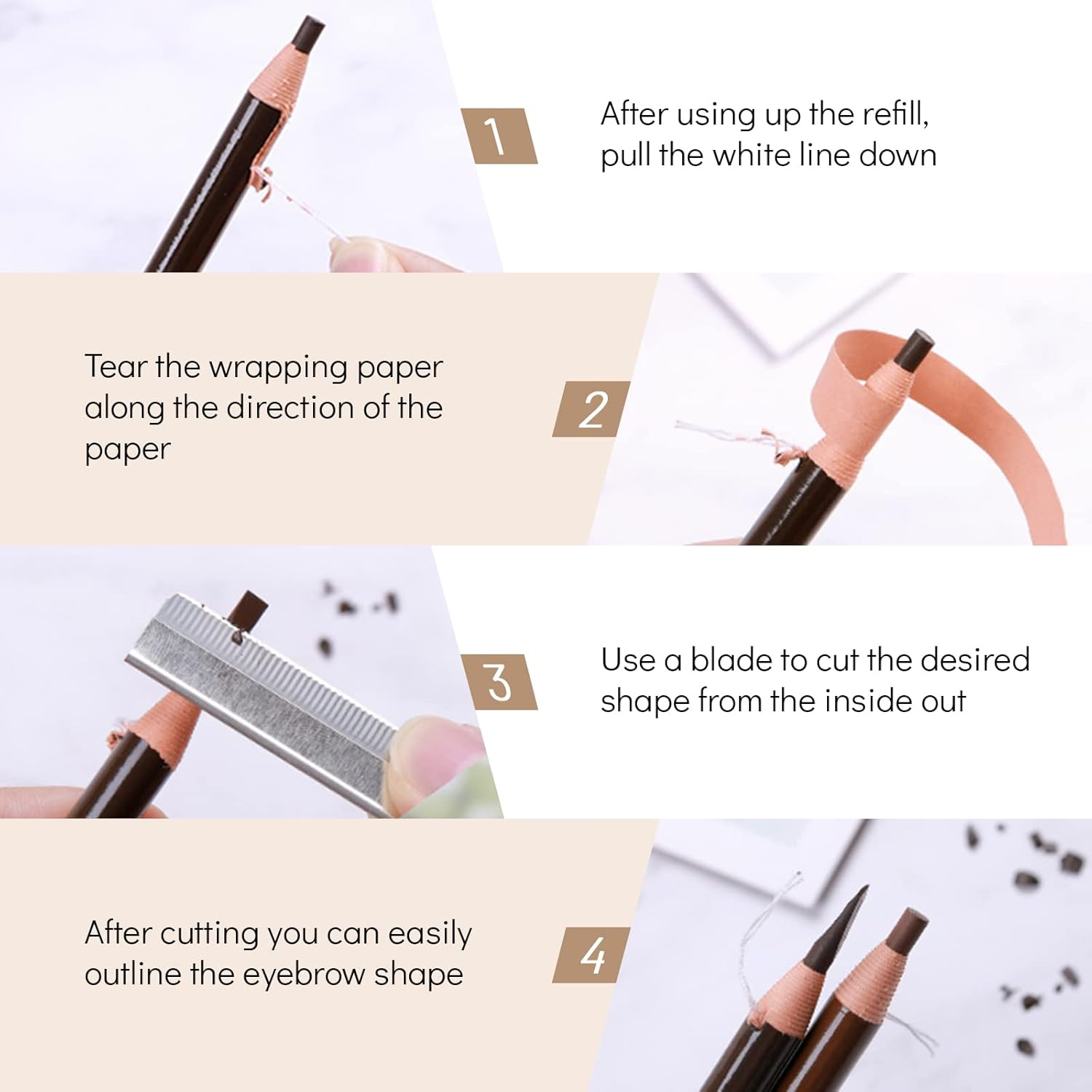 1

After using up the refill, pull the white line down

Tear the wrapping paper along the direction of the paper

2

3

Use a blade to cut the desired shape from the inside out

After cutting you can easily outline the eyebrow shape

4