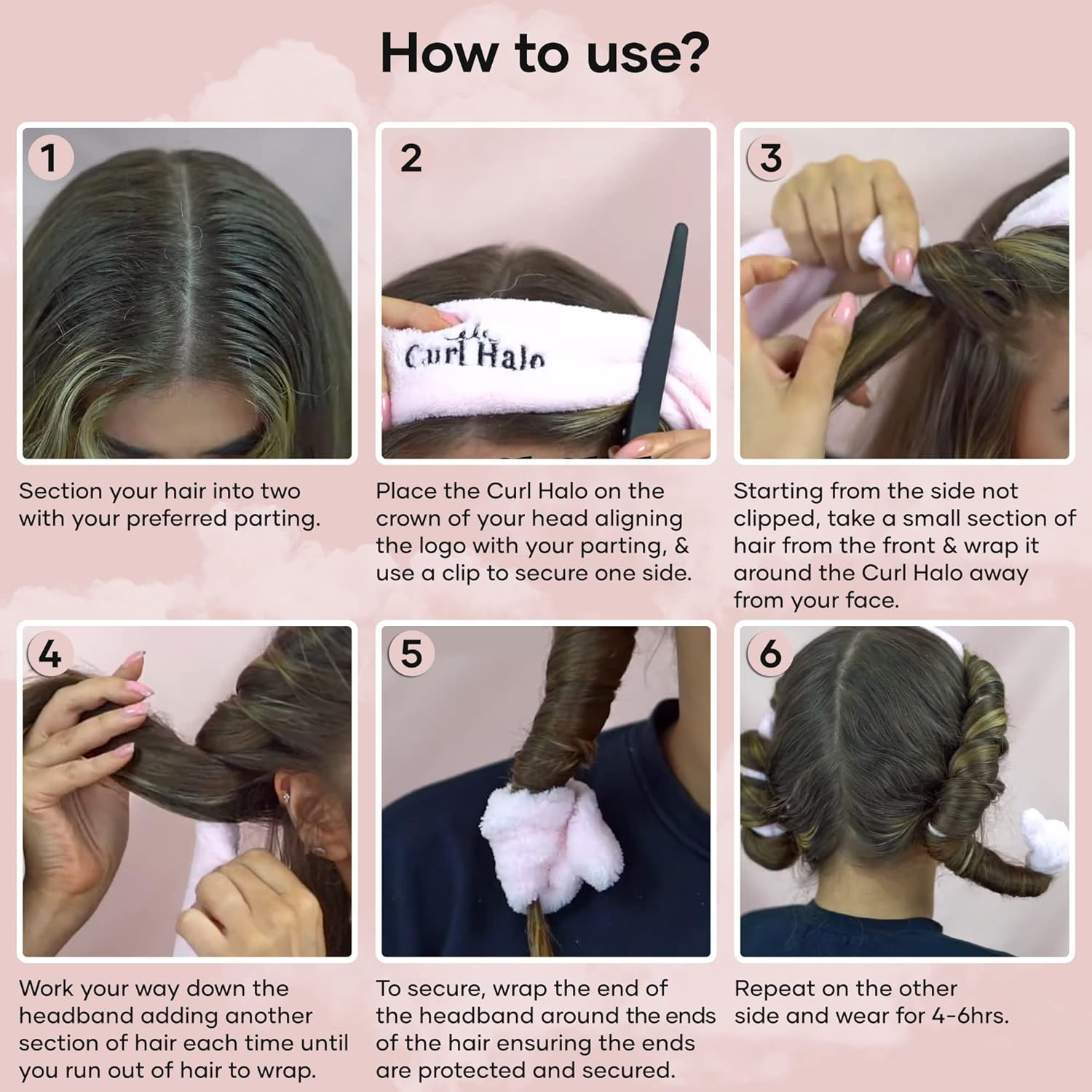 How to use?

1

Section your hair into two with your preferred parting.

2

Curl Halo

Place the Curl Halo on the crown of your head aligning the logo with your parting, & use a clip to secure one side.

3

Starting from the side not clipped, take a small section of hair from the front & wrap it around the Curl Halo away from your face.

4

Work your way down the headband adding another section of hair each time until you run out of hair to wrap.

5

To secure, wrap the end of the headband around the ends of the hair ensuring the ends are protected and secured.

6

Repeat on the other side and wear for 4-6hrs.