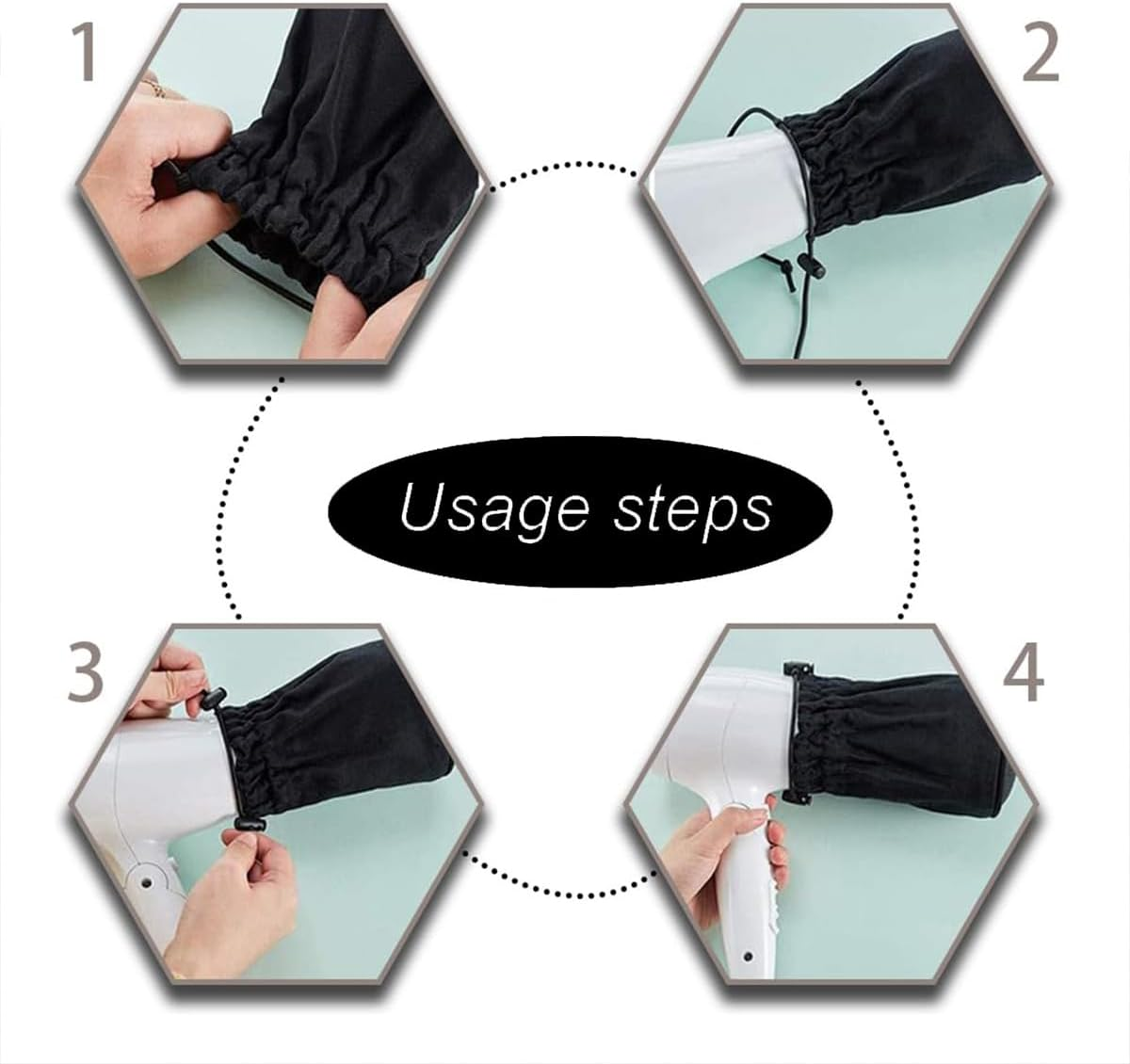 1

2

Usage steps

3

4