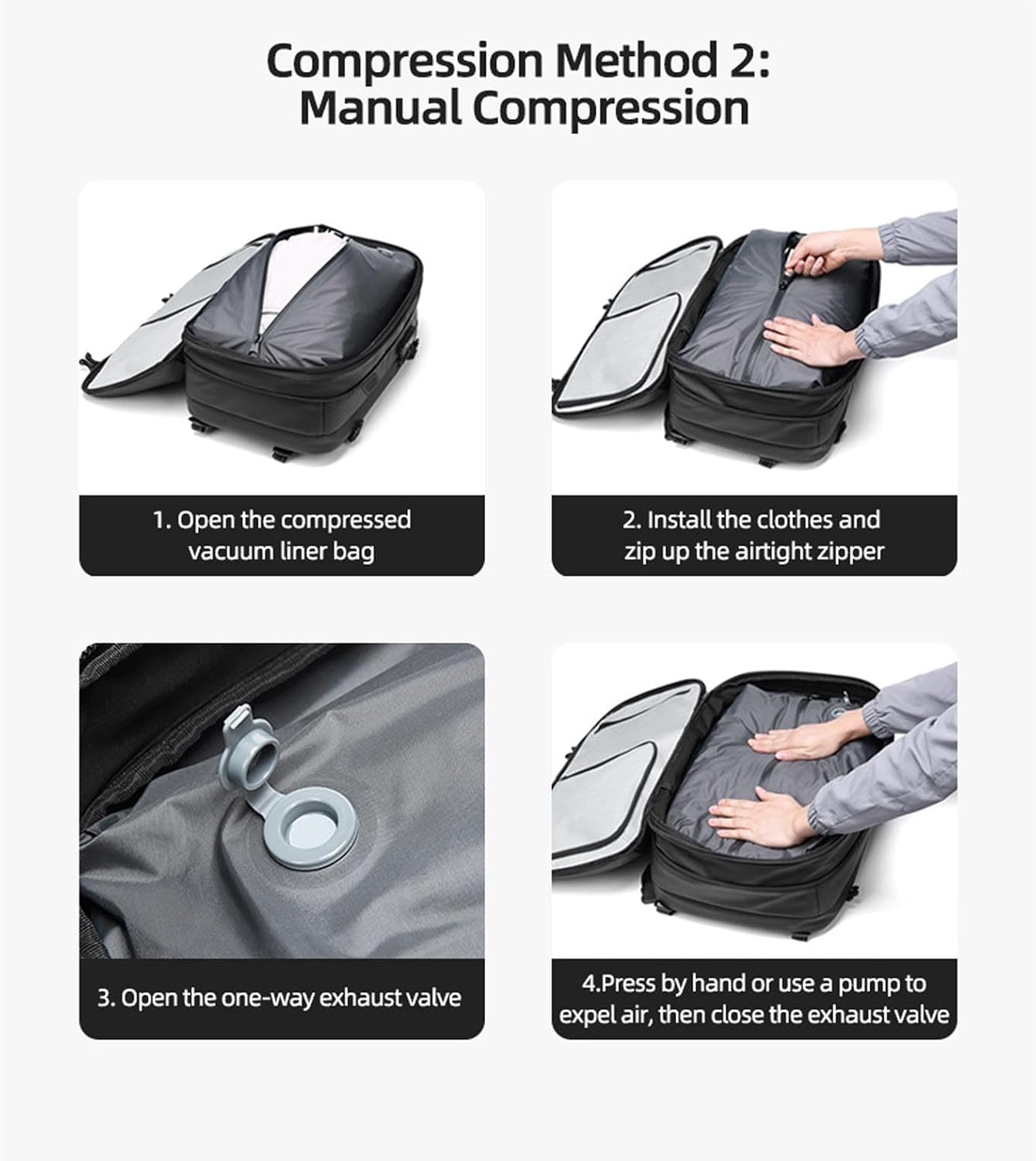 Compression Method 2:
Manual Compression

1. Open the compressed vacuum liner bag

2. Install the clothes and zip up the airtight zipper

3. Open the one-way exhaust valve

4.Press by hand or use a pump to expel air, then close the exhaust valve