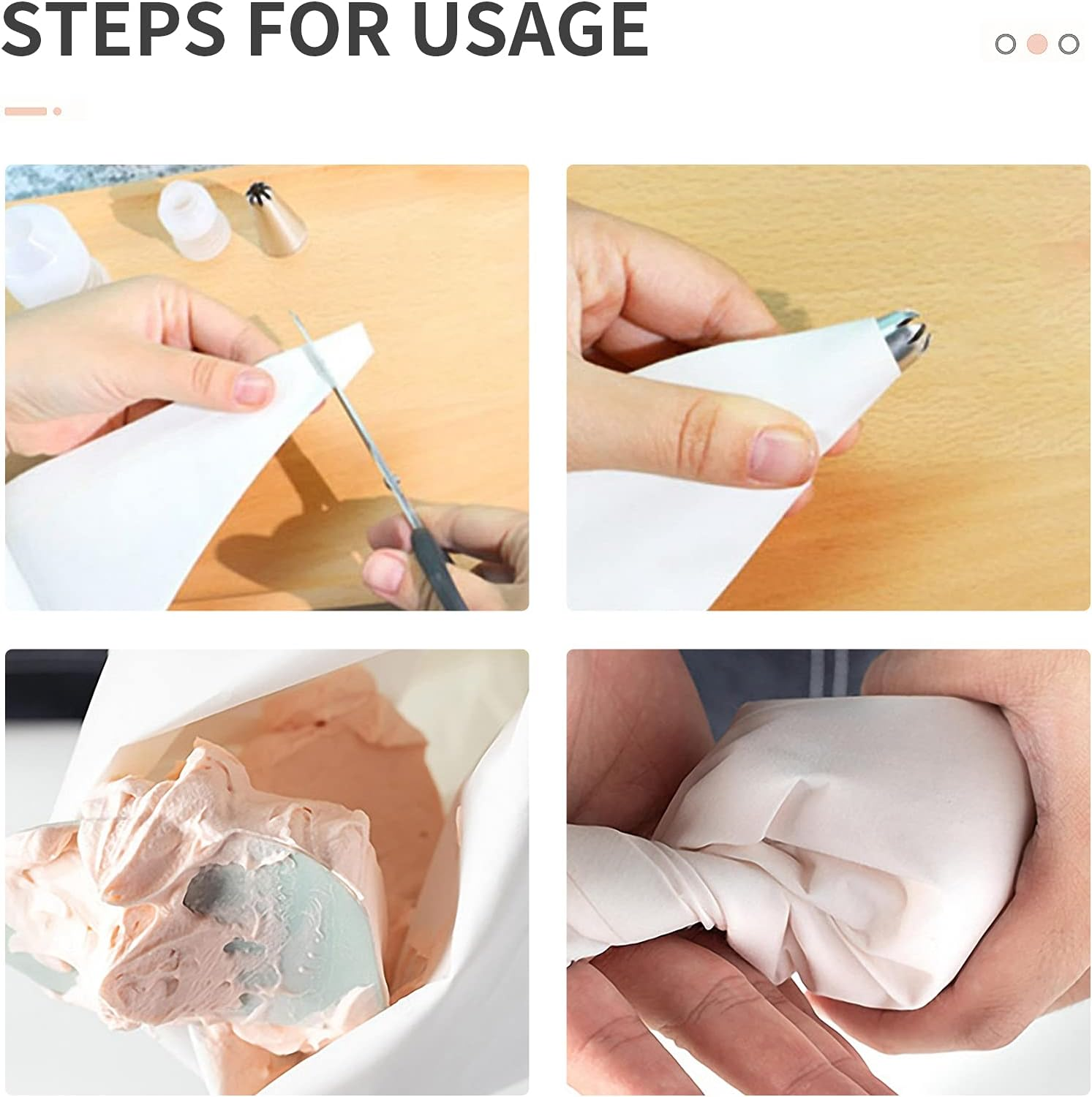 STEPS FOR USAGE