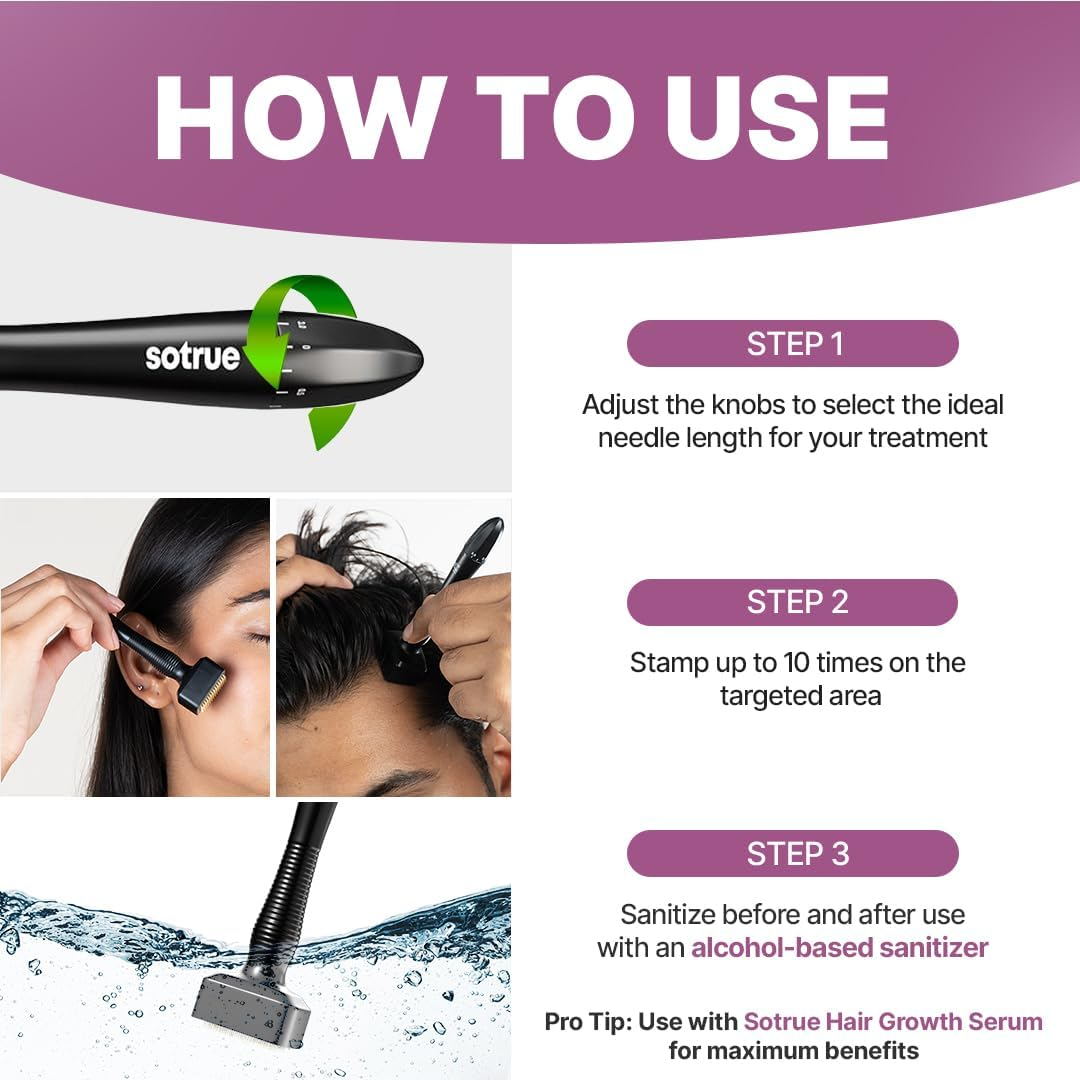 HOW TO USE

sotrue

STEP 1

Adjust the knobs to select the ideal needle length for your treatment

STEP 2

Stamp up to 10 times on the targeted area

STEP 3

Sanitize before and after use with an alcohol-based sanitizer

Pro Tip: Use with Sotrue Hair Growth Serum for maximum benefits