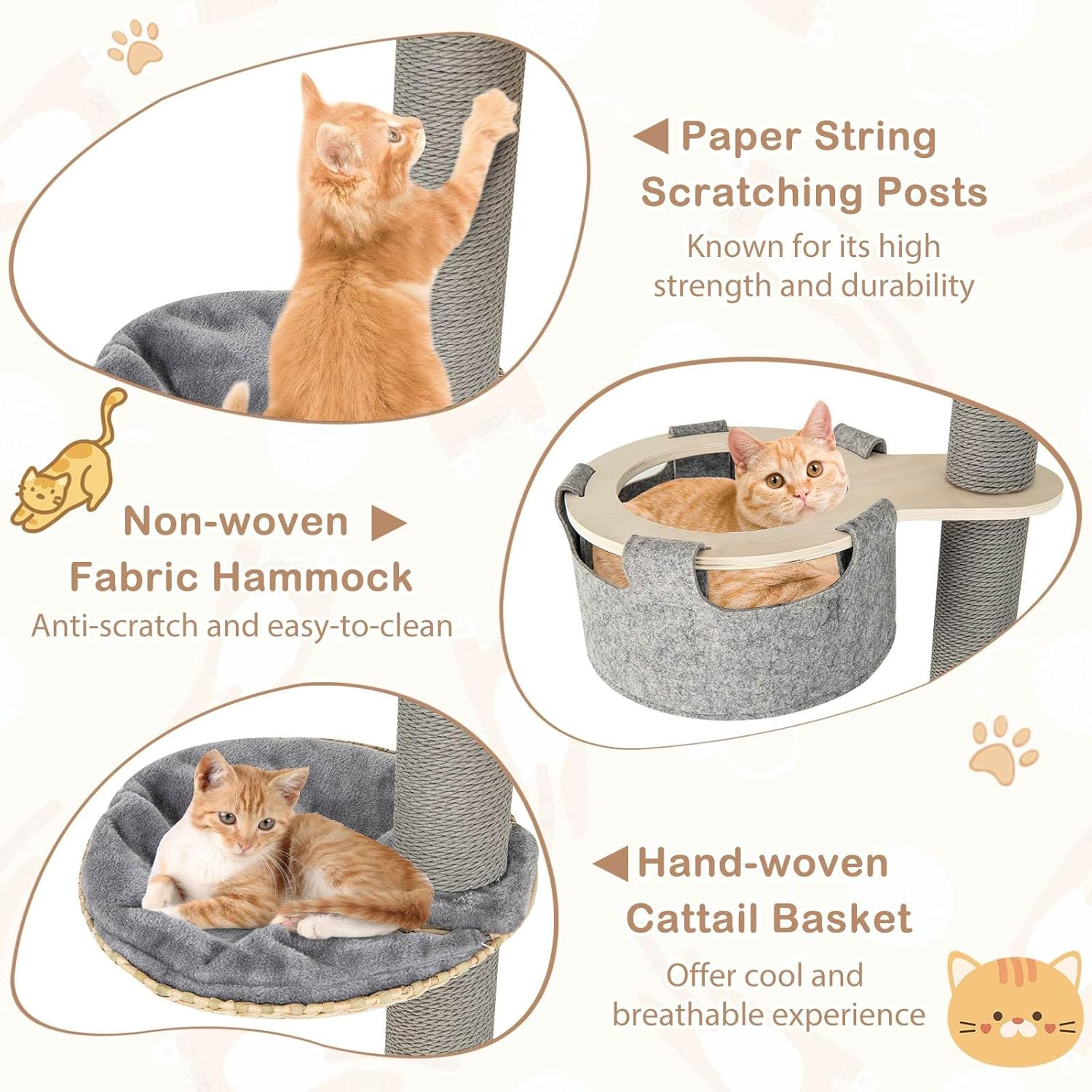 ◀ Paper String Scratching Posts

Known for its high strength and durability

Non-woven ▶ Fabric Hammock

Anti-scratch and easy-to-clean

◀ Hand-woven Cattail Basket

Offer cool and breathable experience