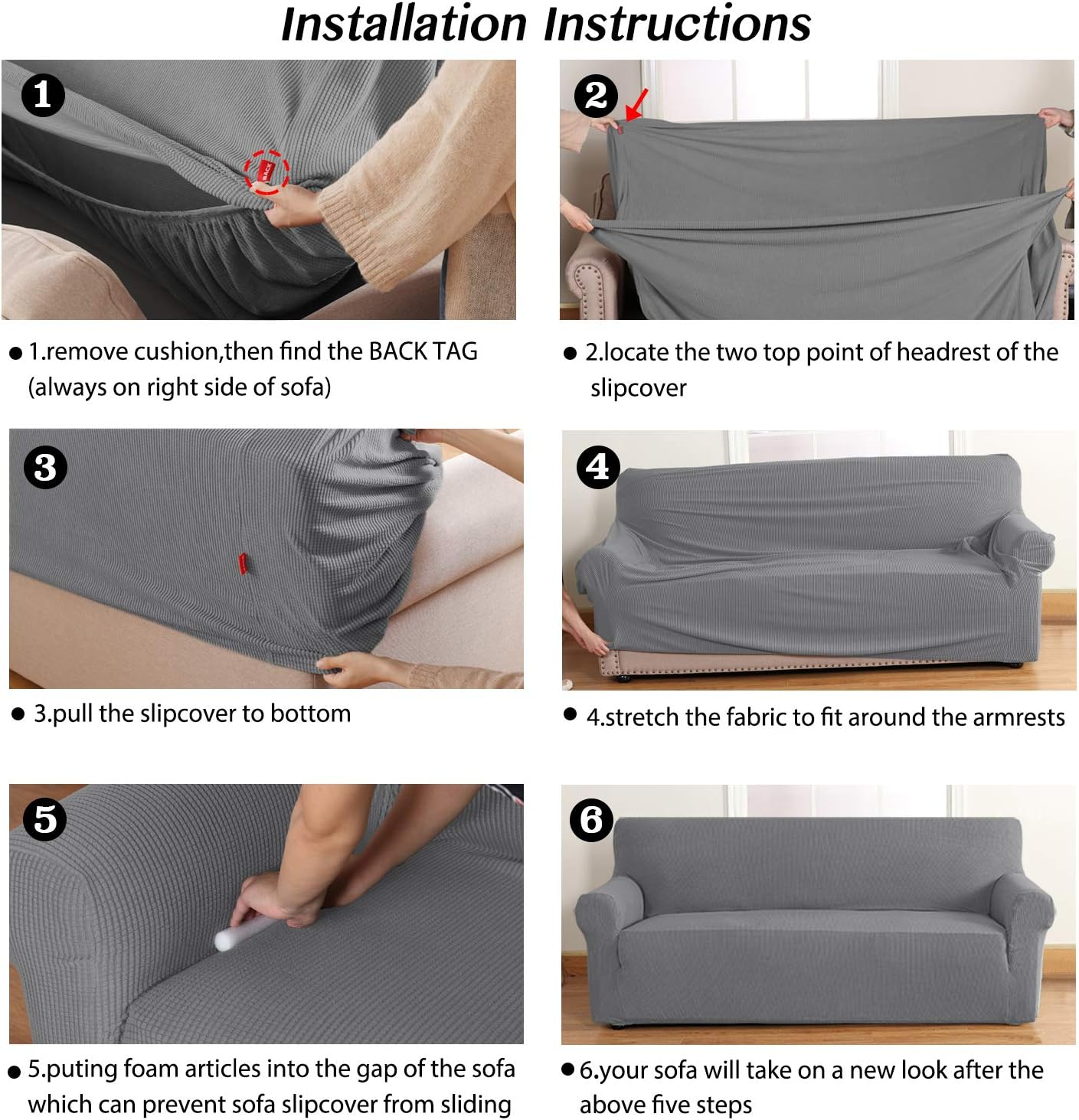 Installation Instructions

1

BACK

● 1.remove cushion,then find the BACK TAG (always on right side of sofa)

2

● 2.locate the two top point of headrest of the slipcover

3

● 3.pull the slipcover to bottom

4

● 4.stretch the fabric to fit around the armrests

5

● 5.puting foam articles into the gap of the sofa which can prevent sofa slipcover from sliding

6

● 6.your sofa will take on a new look after the above five steps