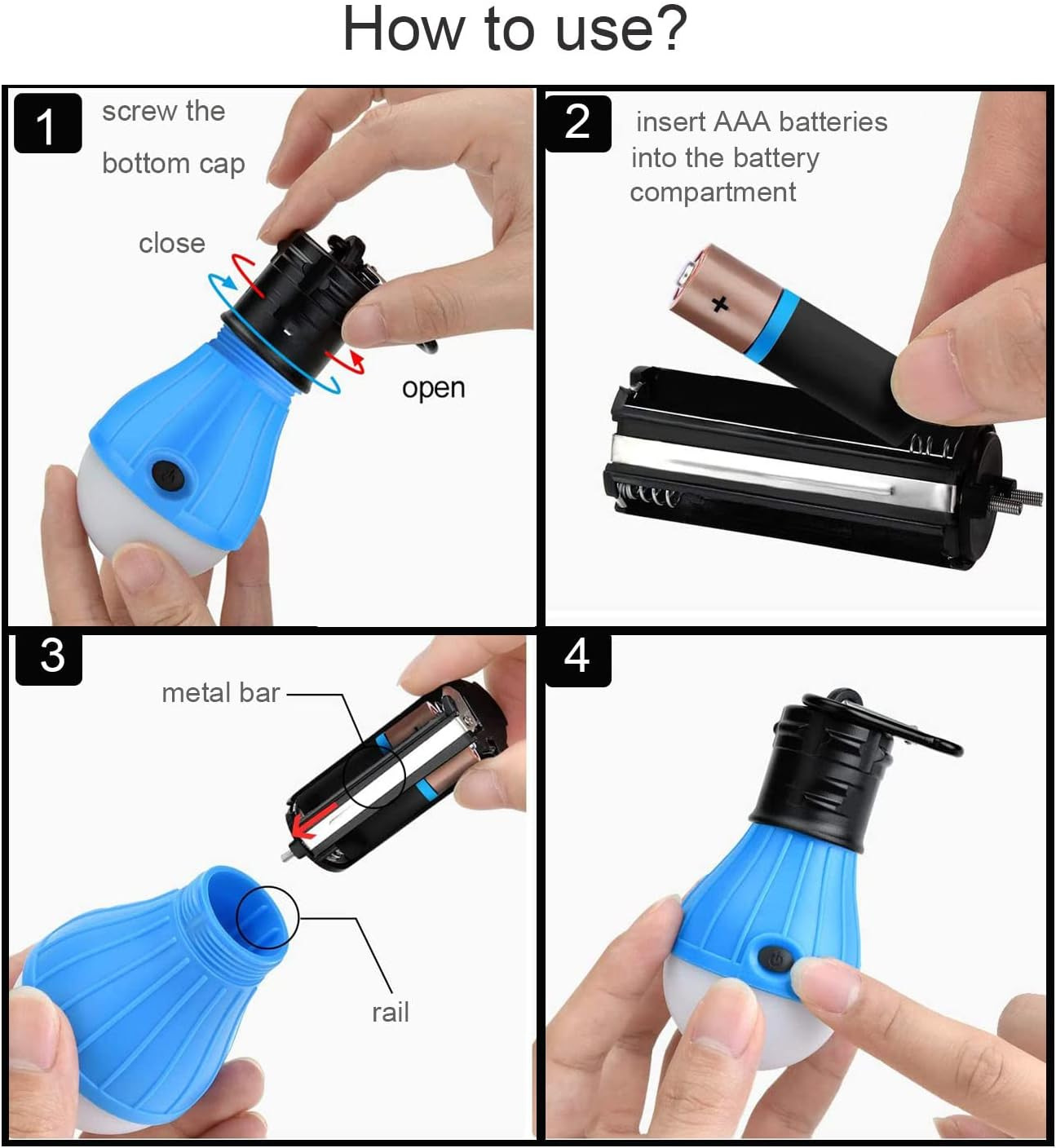 How to use?

1 screw the bottom cap

close

open

2 insert AAA batteries into the battery compartment

+

3

metal bar

rail

4