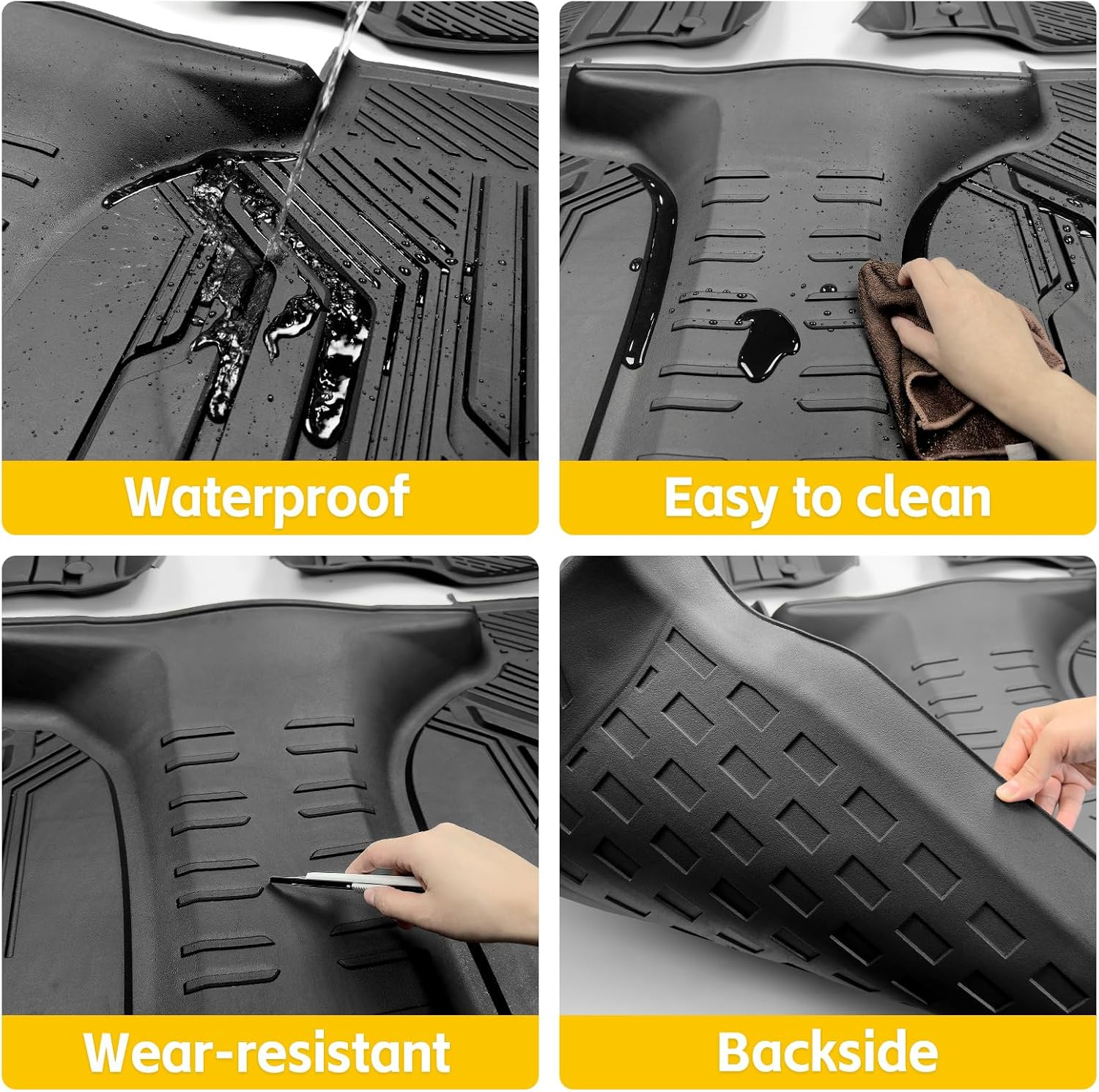 Waterproof

Easy to clean

Wear-resistant

Backside